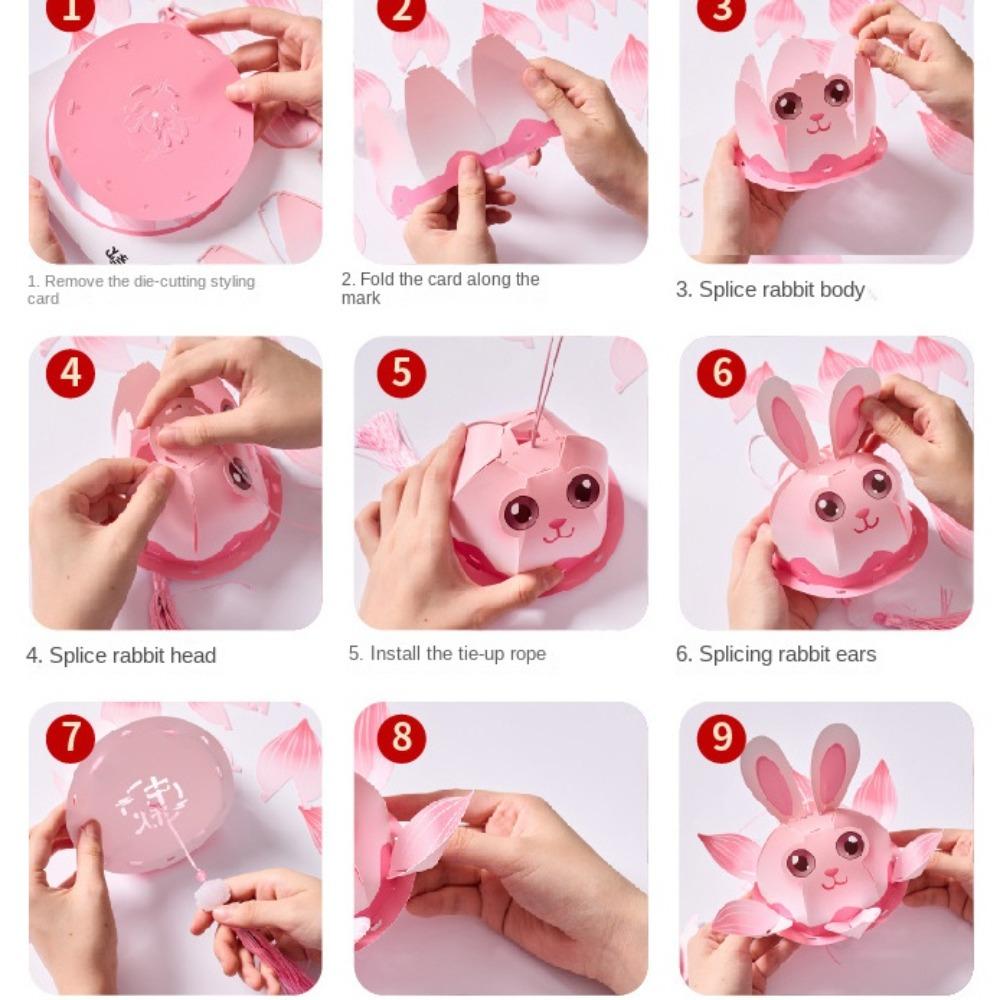 1

2

3

1. Remove the die-cutting styling card

2. Fold the card along the mark

3. Splice rabbit body

4

5

6

4. Splice rabbit head

5. Install the tie-up rope

6. Splicing rabbit ears

7

8

9