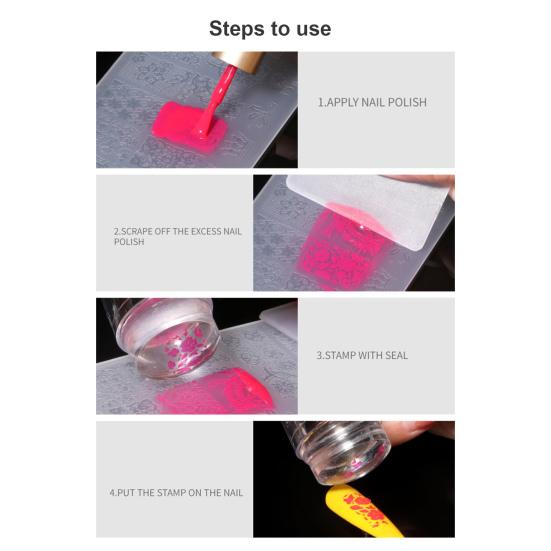 Steps to use

1.APPLY NAIL POLISH

2.SCRAPE OFF THE EXCESS NAIL POLISH

3.STAMP WITH SEAL

4.PUT THE STAMP ON THE NAIL