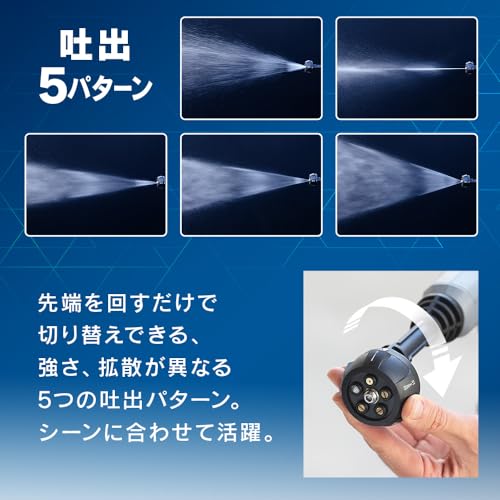 吐出
5パターン

先端を回すだけで
切り替えできる、
強さ、拡散が異なる
5つの吐出パターン。
シーンに合わせて活躍。