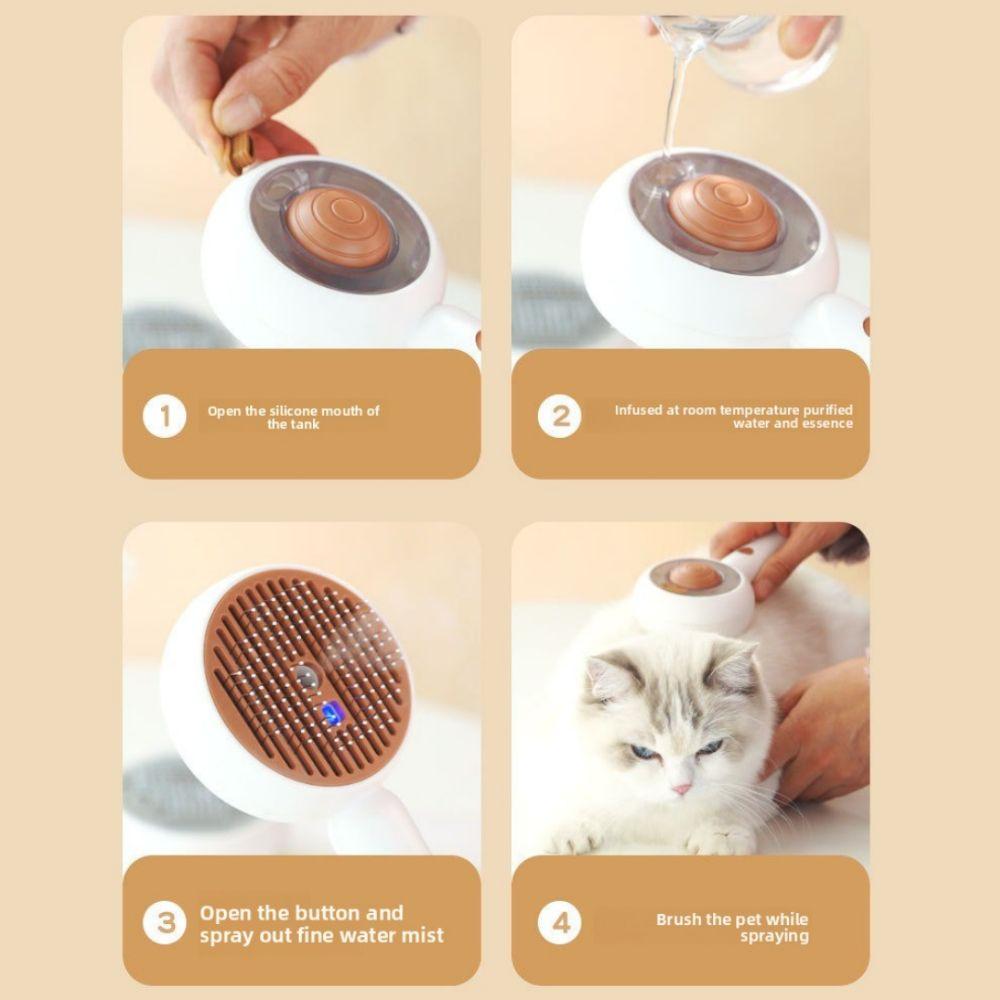 1

Open the silicone mouth of the tank

2

Infused at room temperature purified water and essence

3

Open the button and spray out fine water mist

4

Brush the pet while spraying