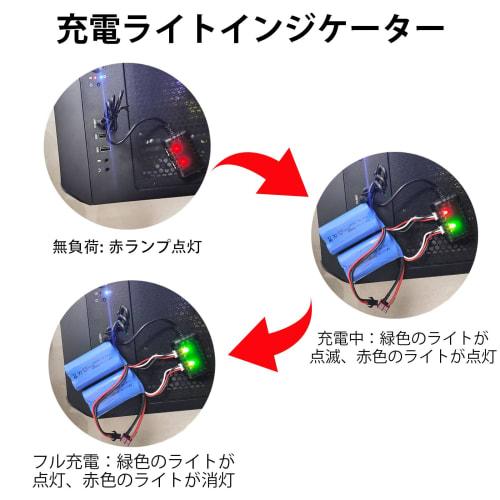 充電ライトインジケーター

無負荷: 赤ランプ点灯

充電中：緑色のライトが点滅、赤色のライトが点灯

フル充電：緑色のライトが点灯、赤色のライトが消灯