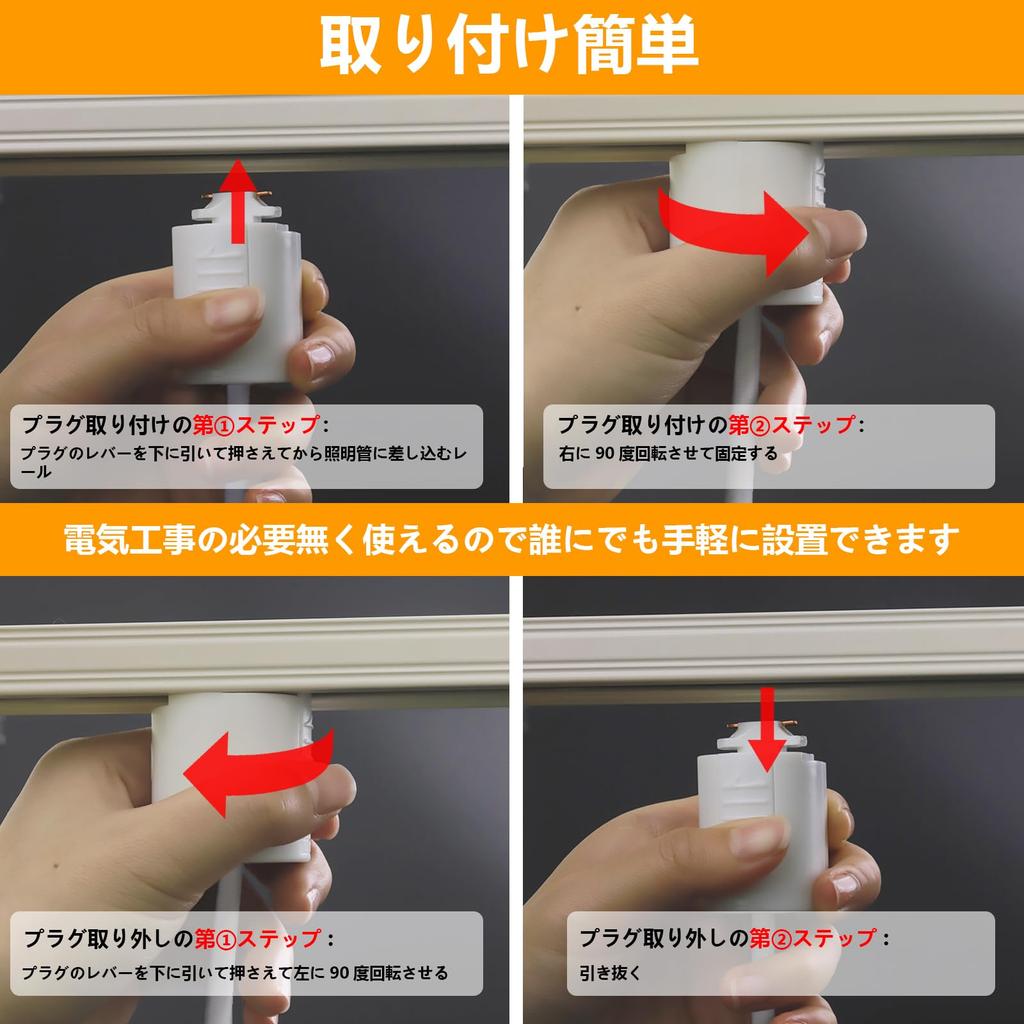 取り付け簡単

プラグ取り付けの第①ステップ：
プラグのレバーを下に引いて押さえてから照明管に差し込むレール

プラグ取り付けの第②ステップ：
右に 90 度回転させて固定する

電気工事の必要無く使えるので誰にでも手軽に設置できます

プラグ取り外しの第①ステップ：
プラグのレバーを下に引いて押さえて左に 90 度回転させる

プラグ取り外しの第②ステップ：
引き抜く