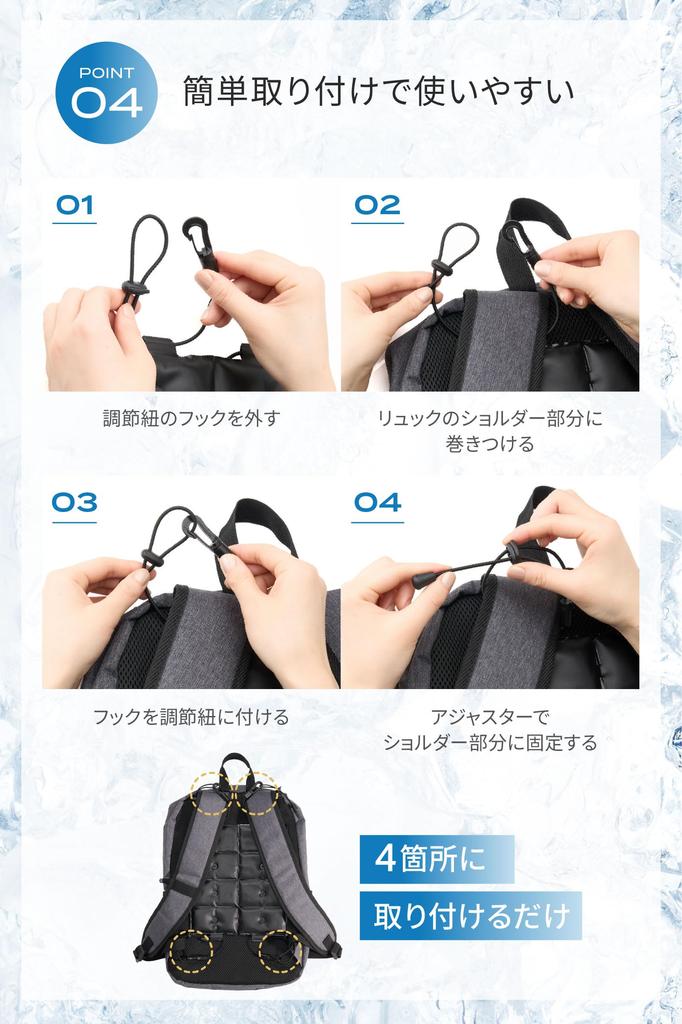 POINT 04

簡単取り付けで使いやすい

01

調節紐のフックを外す

02

リュックのショルダー部分に巻きつける

03

フックを調節紐に付ける

04

アジャスターでショルダー部分に固定する

4箇所に

取り付けるだけ