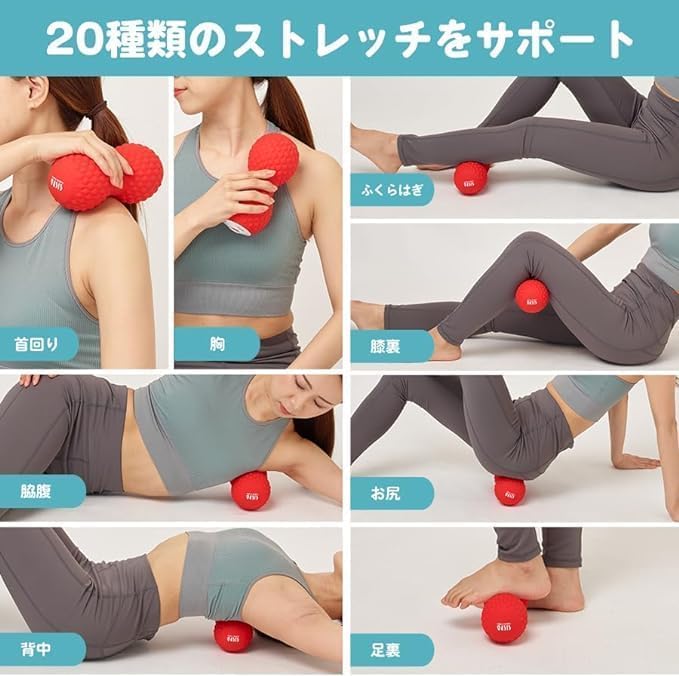 20種類のストレッチをサポート

首回り

胸

ふくらはぎ

膝裏

脇腹

お尻

背中

足裏