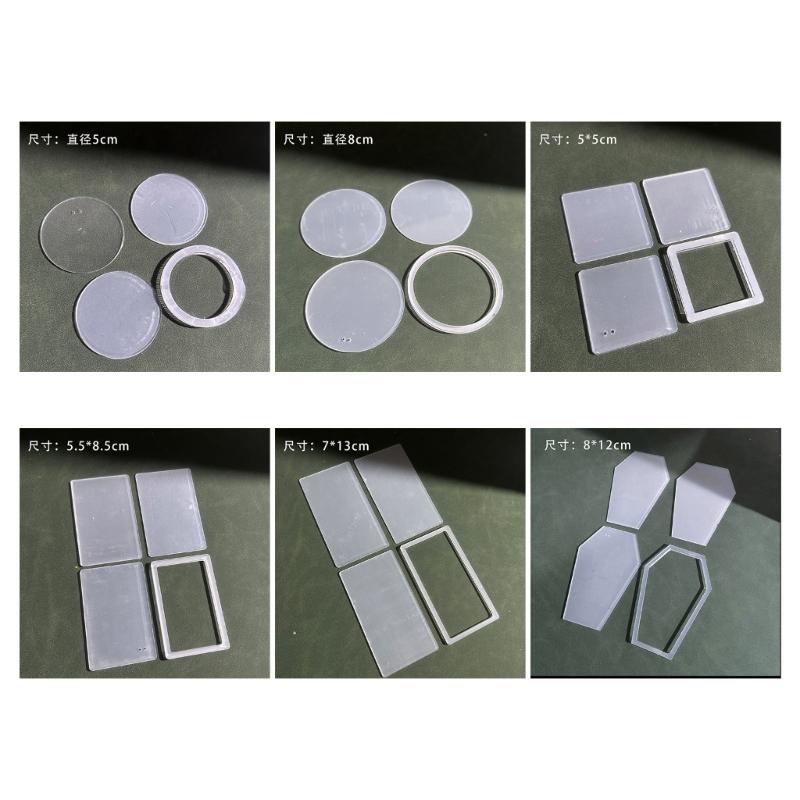 尺寸：直径5cm

尺寸：直径8cm

尺寸：5*5cm

尺寸：5.5*8.5cm

尺寸：7*13cm

尺寸：8*12cm