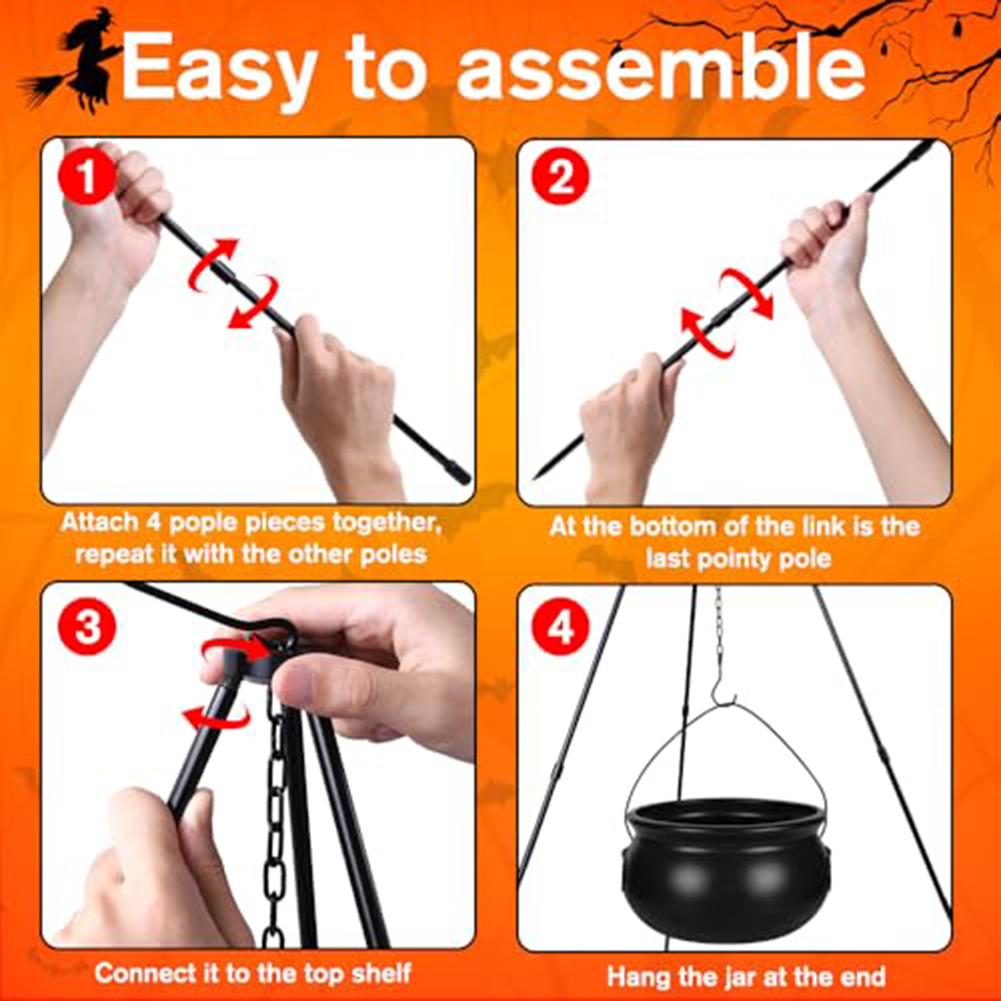 Easy to assemble

1

Attach 4 pople pieces together, repeat it with the other poles

2

At the bottom of the link is the last pointy pole

3

Connect it to the top shelf

4

Hang the jar at the end