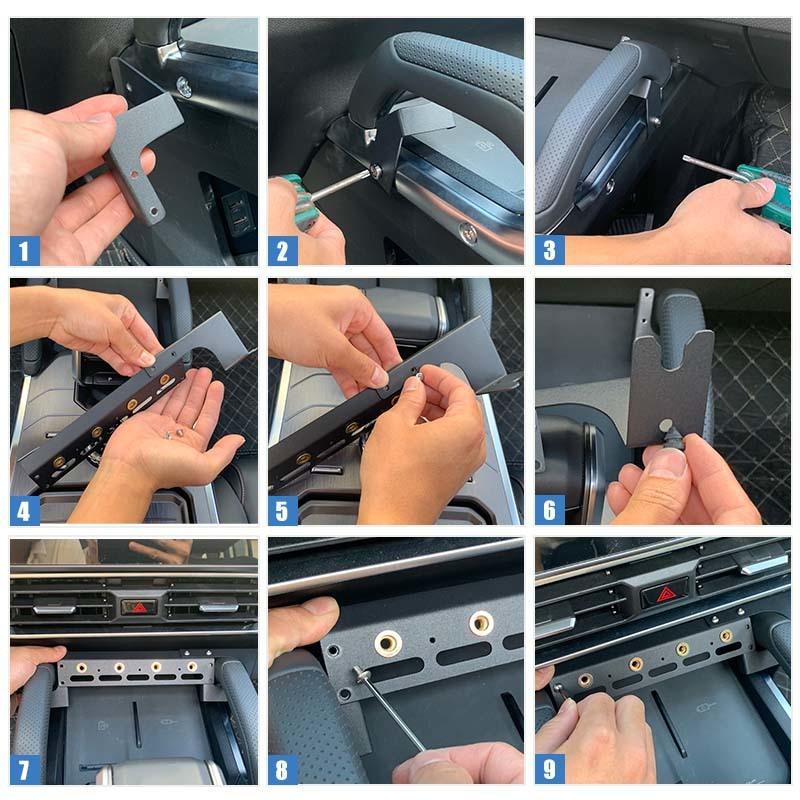 1
2
3
4
5
6
7
8
9