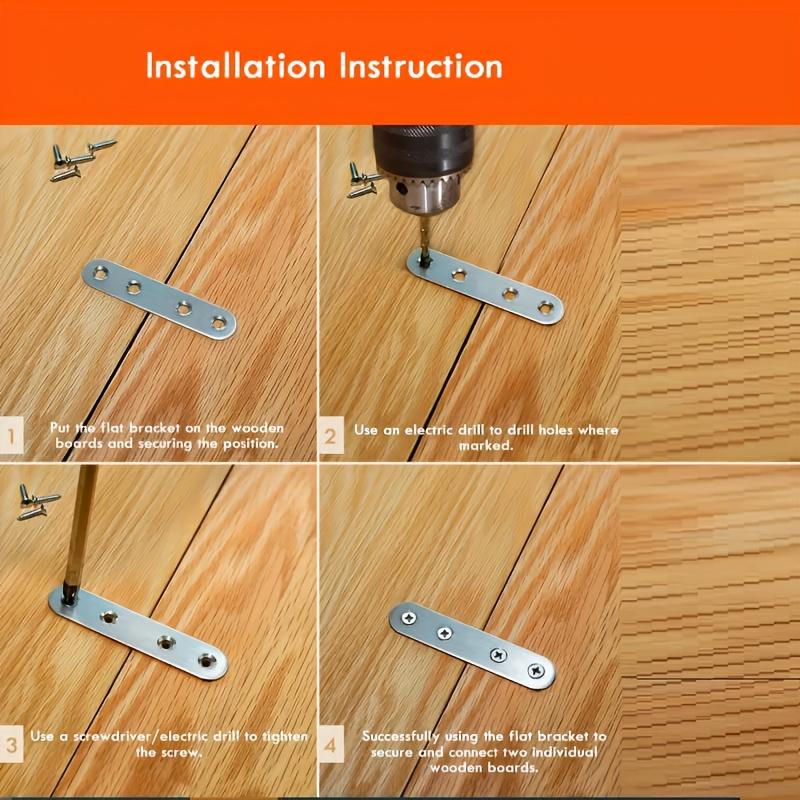 Installation Instruction

1 Put the flat bracket on the wooden boards and securing the position.

2 Use an electric drill to drill holes where marked.

3 Use a screwdriver/electric drill to tighten the screw.

4 Successfully using the flat bracket to secure and connect two individual wooden boards.