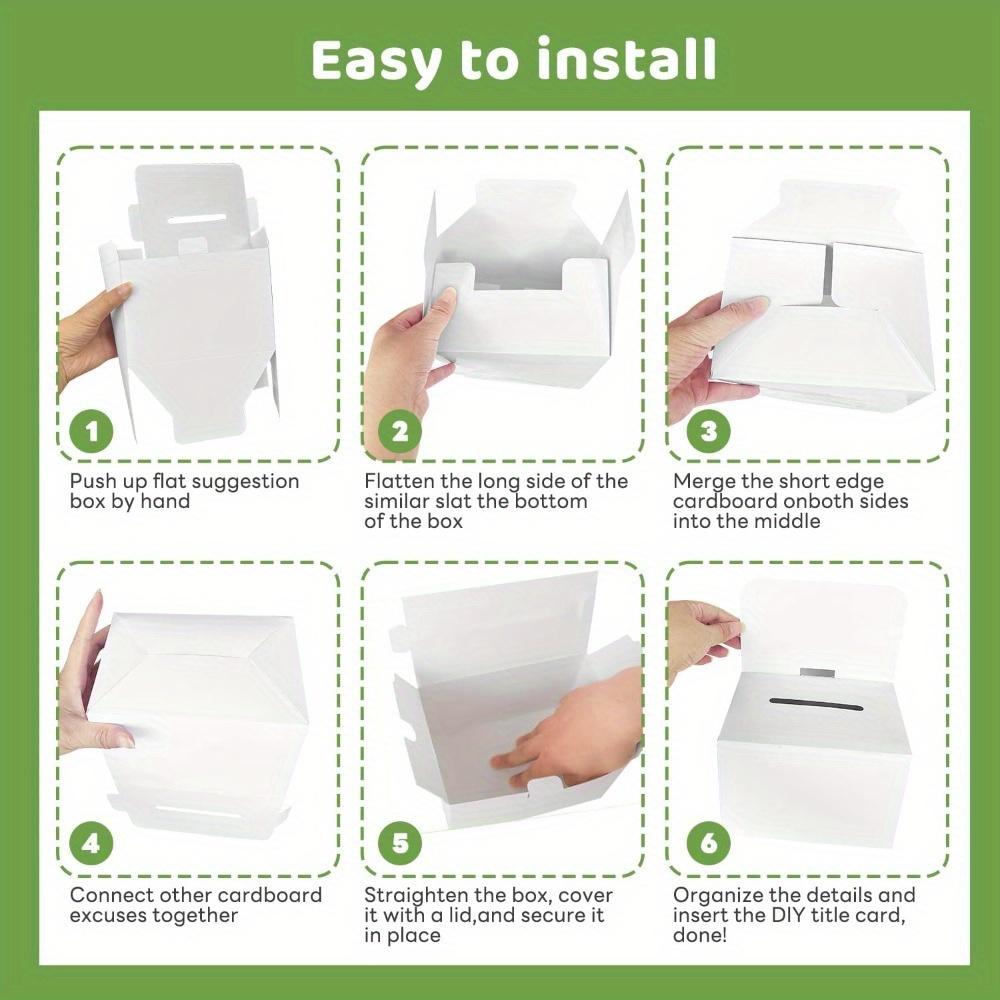 Easy to install

1
Push up flat suggestion box by hand

2
Flatten the long side of the similar slat the bottom of the box

3
Merge the short edge cardboard onboth sides into the middle

4
Connect other cardboard excuses together

5
Straighten the box, cover it with a lid,and secure it in place

6
Organize the details and insert the DIY title card, done!