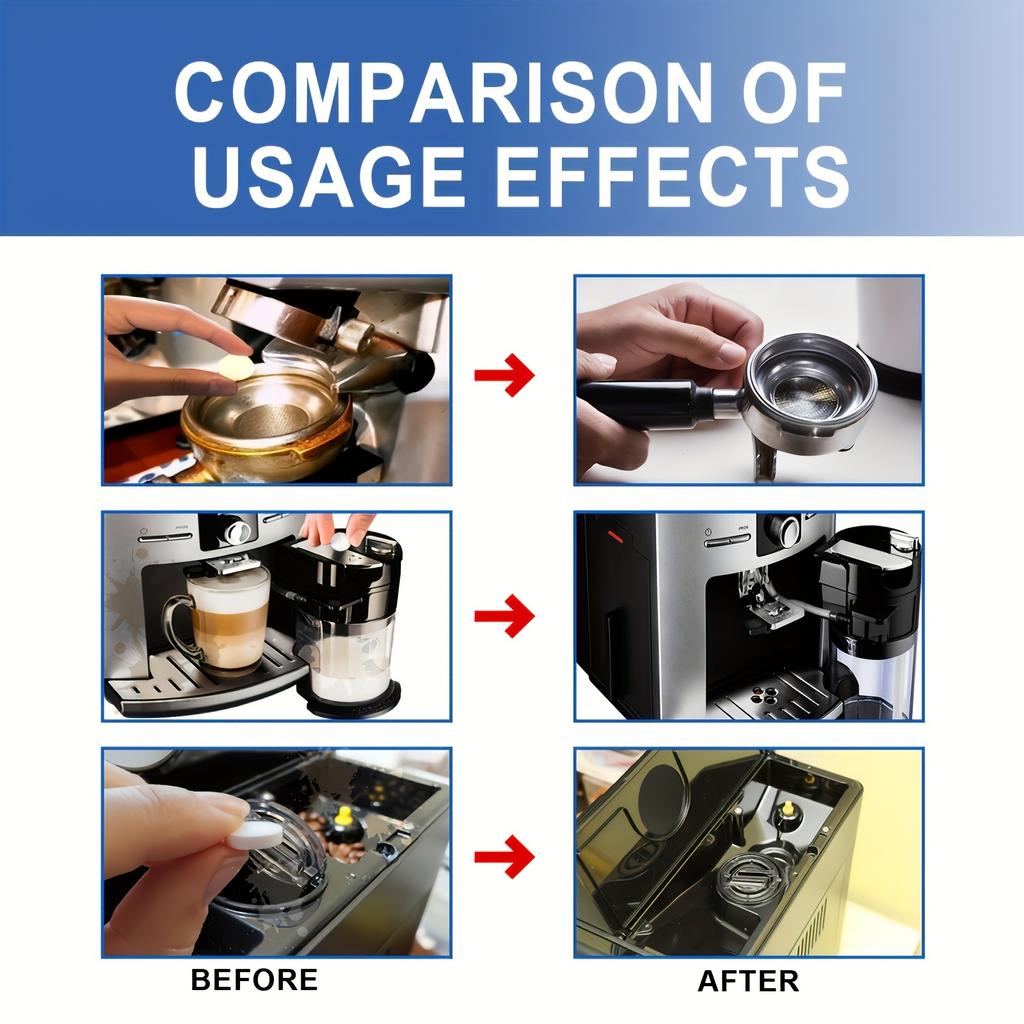 COMPARISON OF USAGE EFFECTS

BEFORE

AFTER