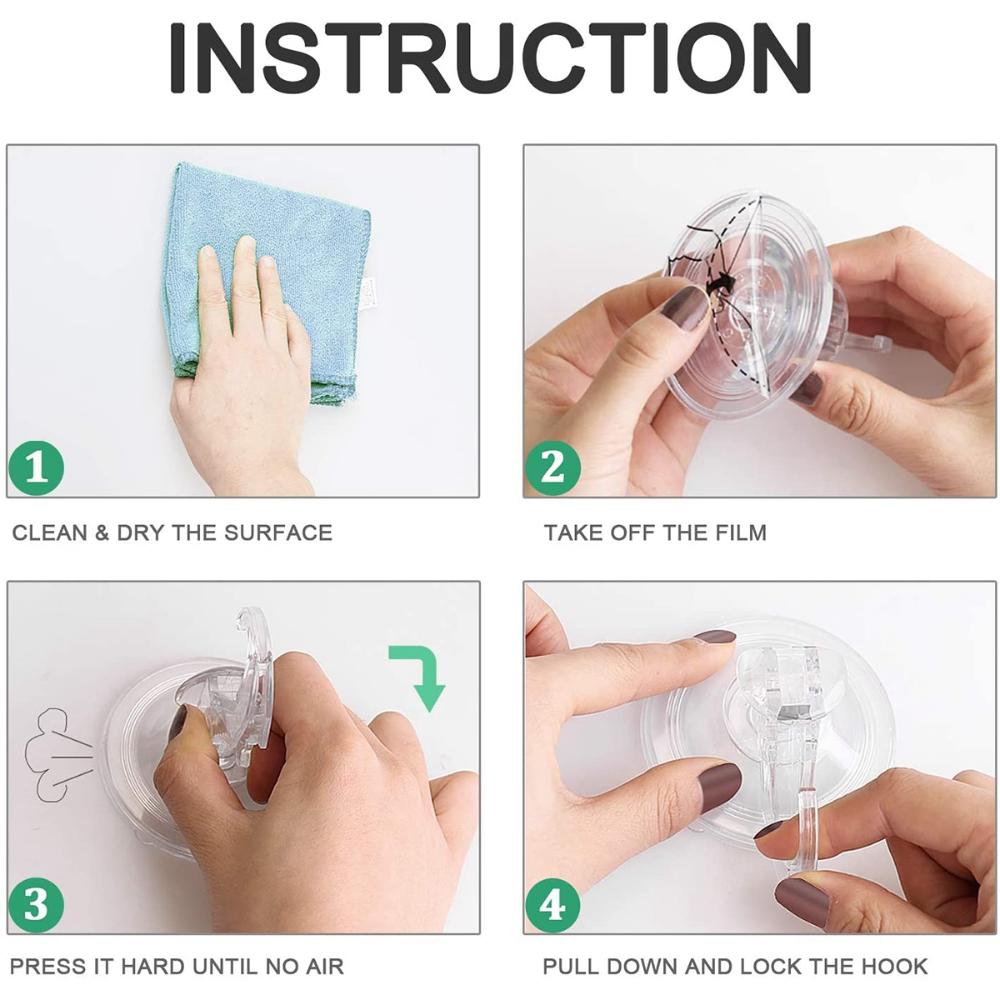 INSTRUCTION

1

CLEAN & DRY THE SURFACE

2

TAKE OFF THE FILM

3

PRESS IT HARD UNTIL NO AIR

4

PULL DOWN AND LOCK THE HOOK