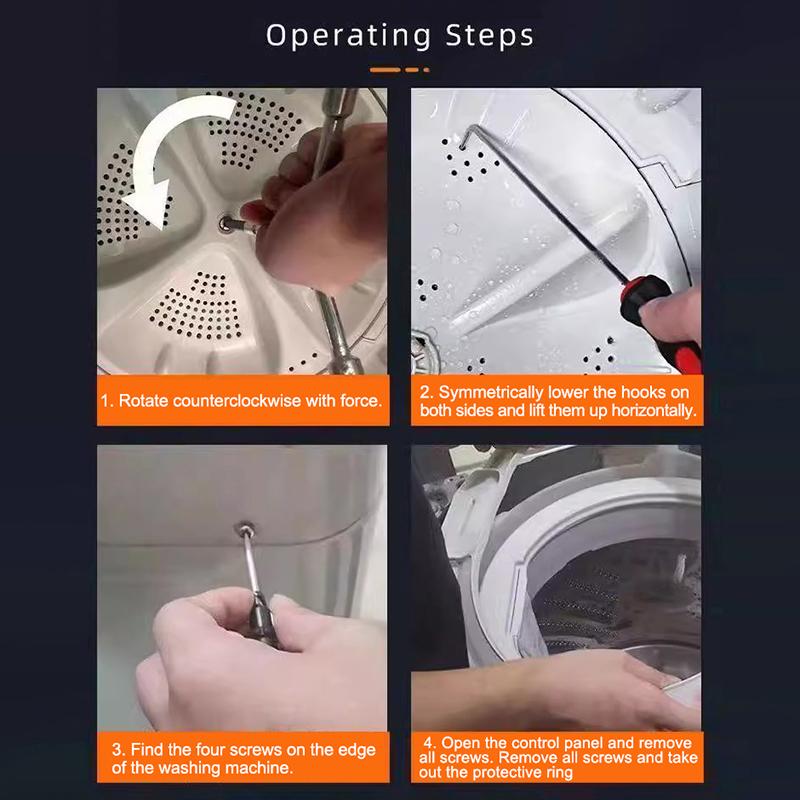 Operating Steps

1. Rotate counterclockwise with force.

2. Symmetrically lower the hooks on both sides and lift them up horizontally.

3. Find the four screws on the edge of the washing machine.

4. Open the control panel and remove all screws. Remove all screws and take out the protective ring