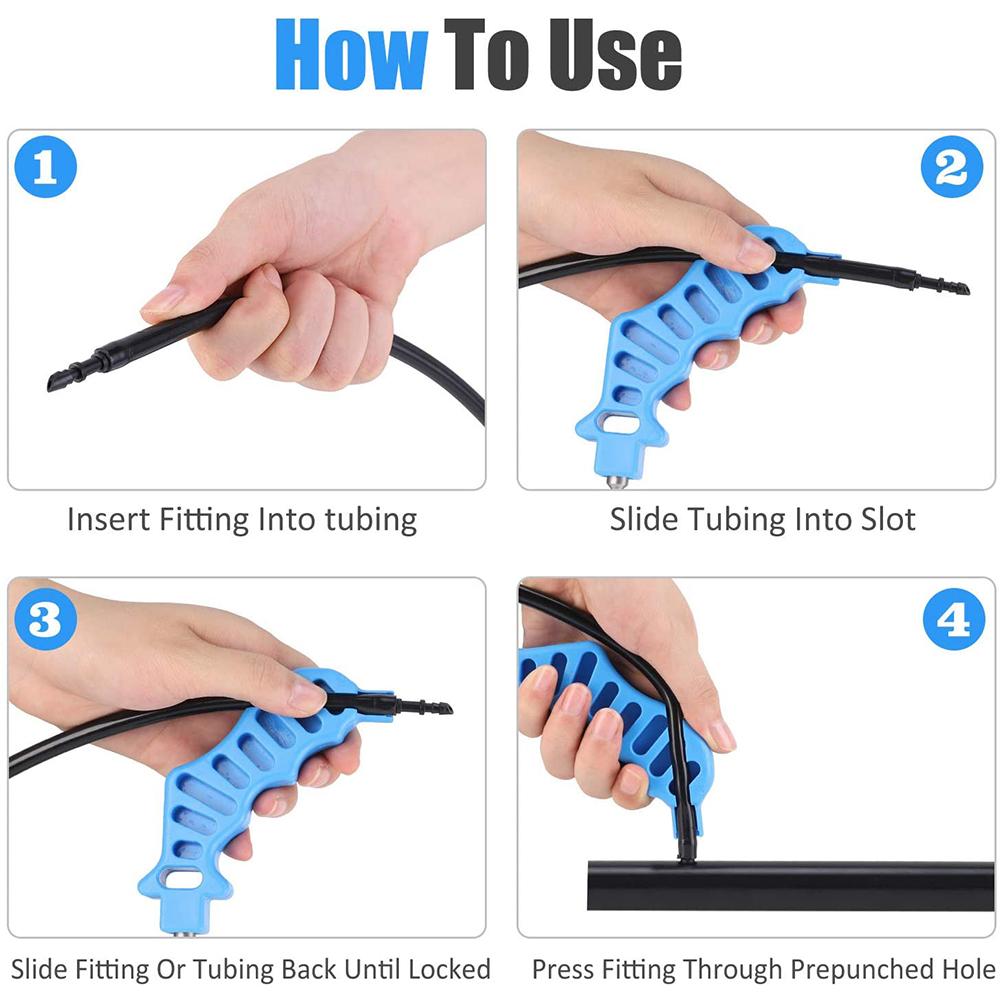 How To Use

1

Insert Fitting Into tubing

2

Slide Tubing Into Slot

3

Slide Fitting Or Tubing Back Until Locked

4

Press Fitting Through Prepunched Hole