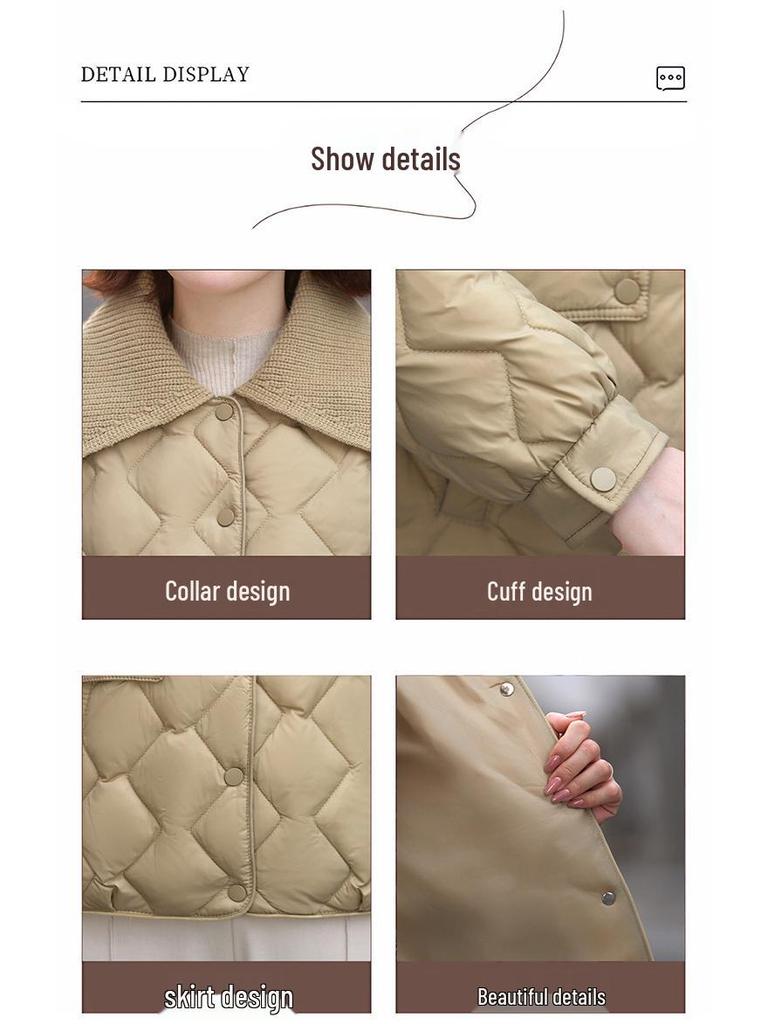 DETAIL DISPLAY

Show details

Collar design

Cuff design

skirt design

Beautiful details