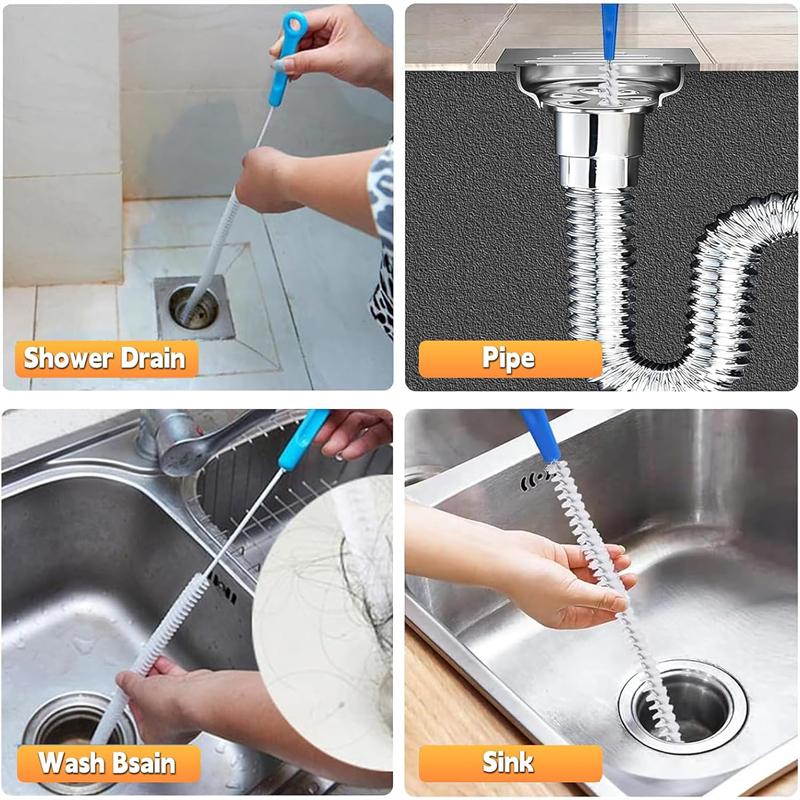 Shower Drain

Pipe

Wash Bsain

Sink