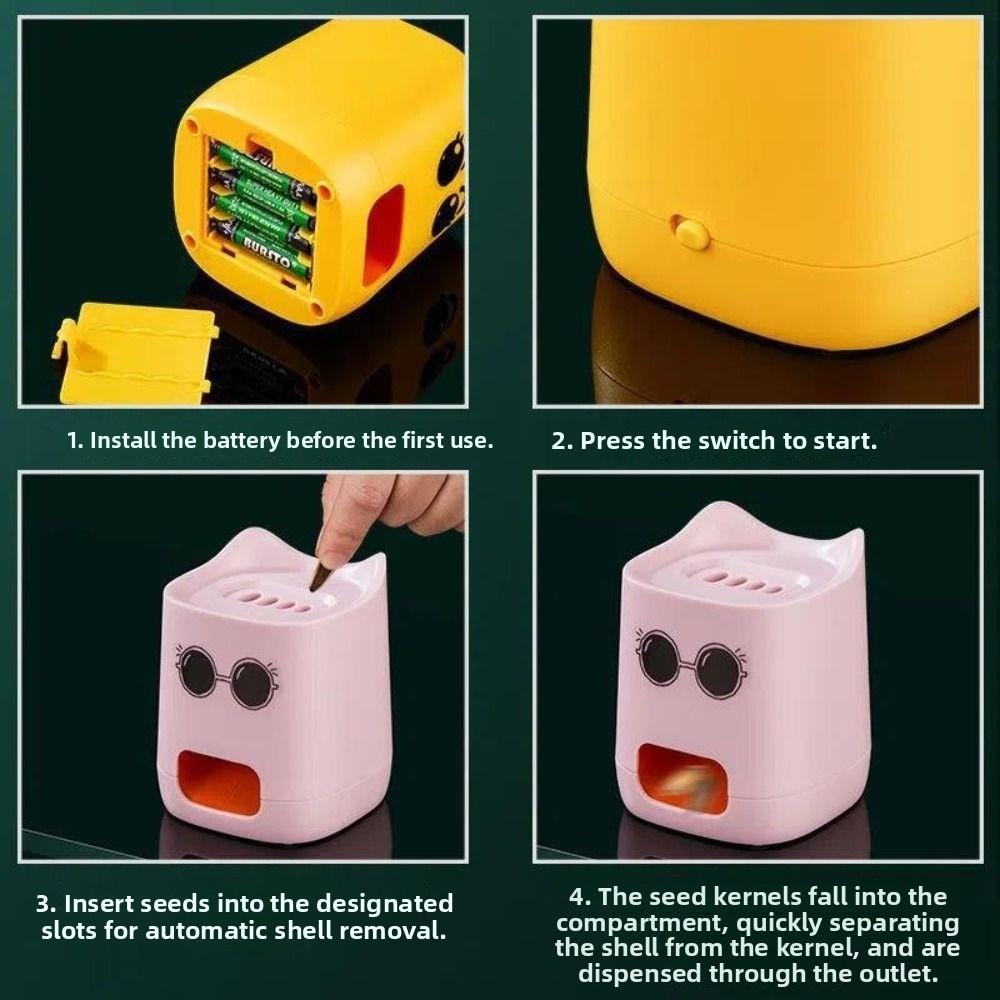 BURSTO

1. Install the battery before the first use.

2. Press the switch to start.

3. Insert seeds into the designated slots for automatic shell removal.

4. The seed kernels fall into the compartment, quickly separating the shell from the kernel, and are dispensed through the outlet.