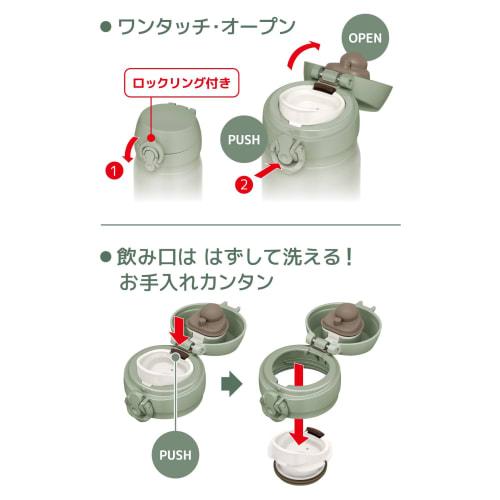 ● ワンタッチ・オープン

OPEN

ロックリング付き

PUSH

1

2

● 飲み口は はずして洗える！
お手入れカンタン

PUSH