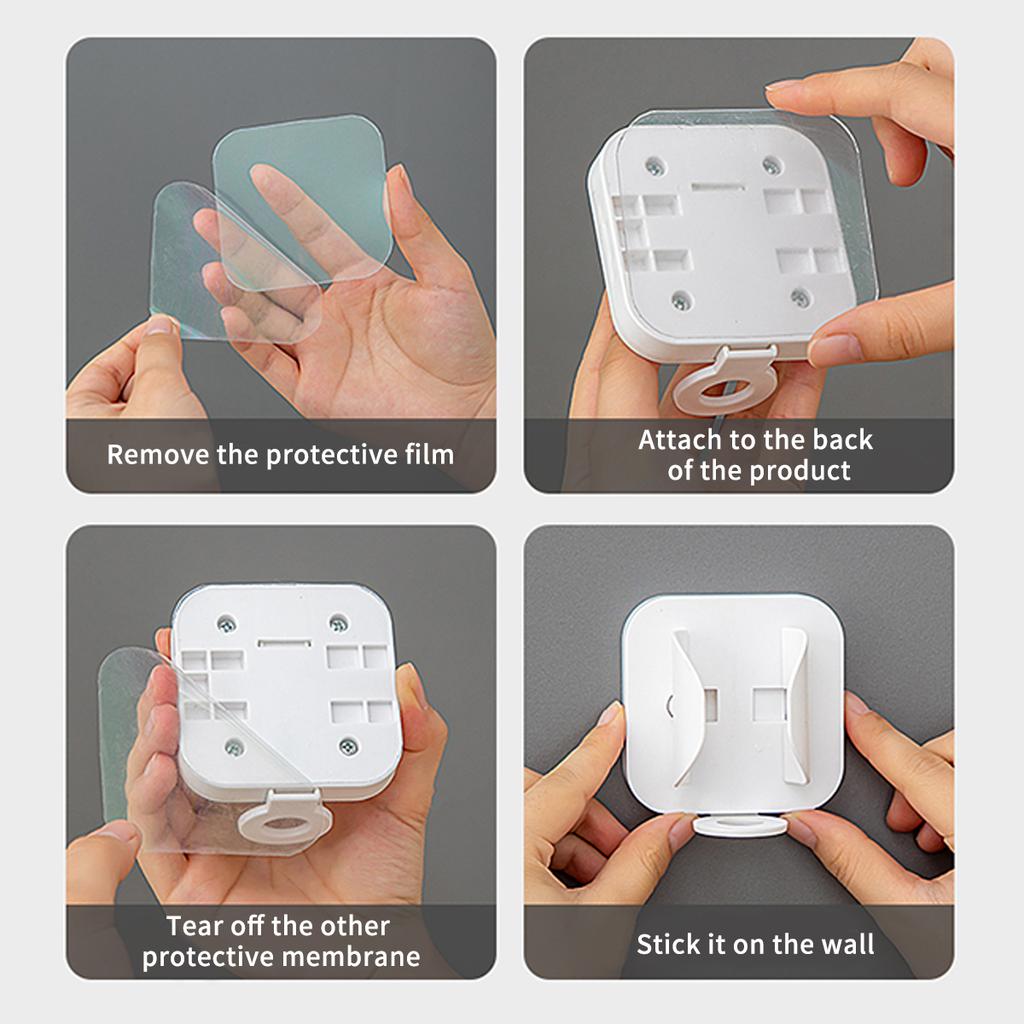 Remove the protective film

Attach to the back of the product

Tear off the other protective membrane

Stick it on the wall