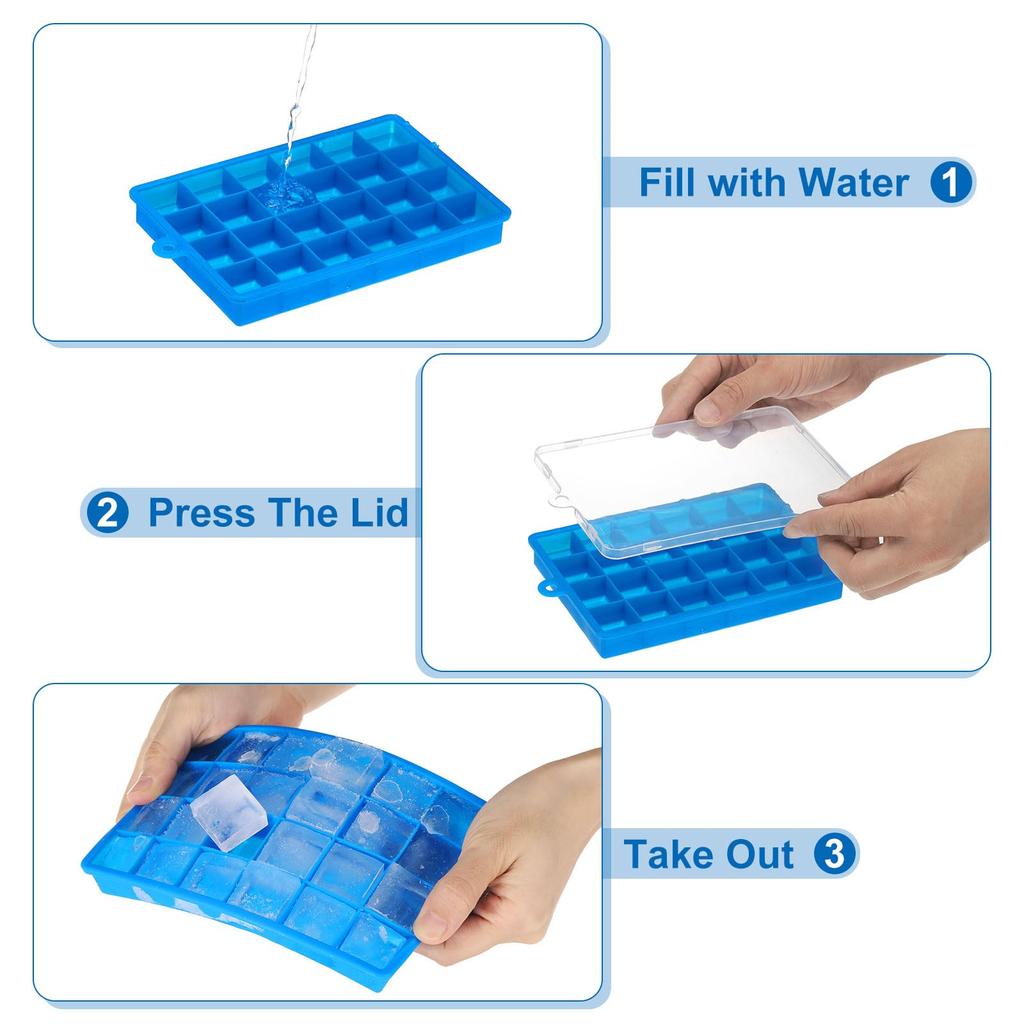 Fill with Water 1

2 Press The Lid

Take Out 3