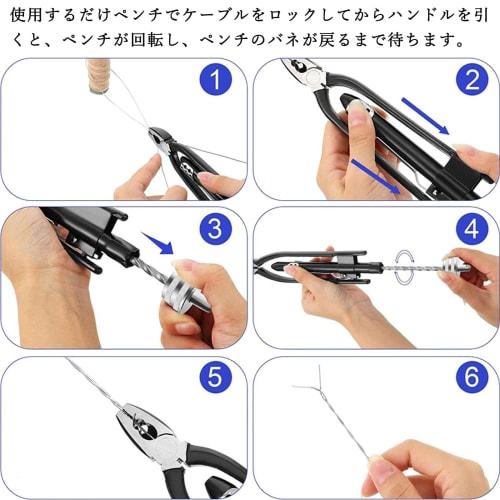 使用するだけペンチでケーブルをロックしてからハンドルを引くと、ペンチが回転し、ペンチのバネが戻るまで待ちます。

1

2

3

4

5

6