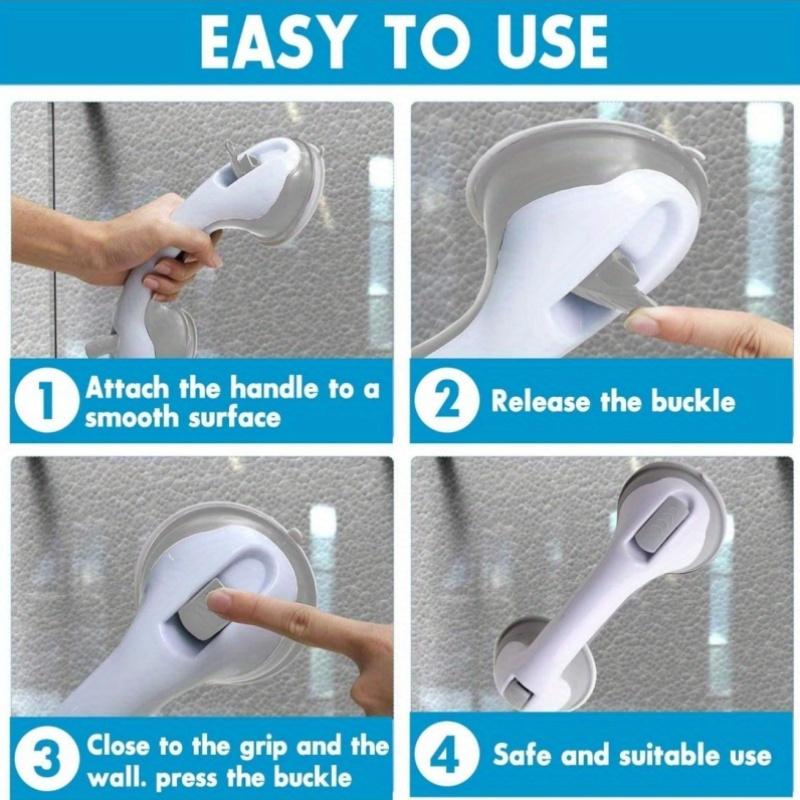 EASY TO USE

1 Attach the handle to a smooth surface

2 Release the buckle

3 Close to the grip and the wall. press the buckle

4 Safe and suitable use