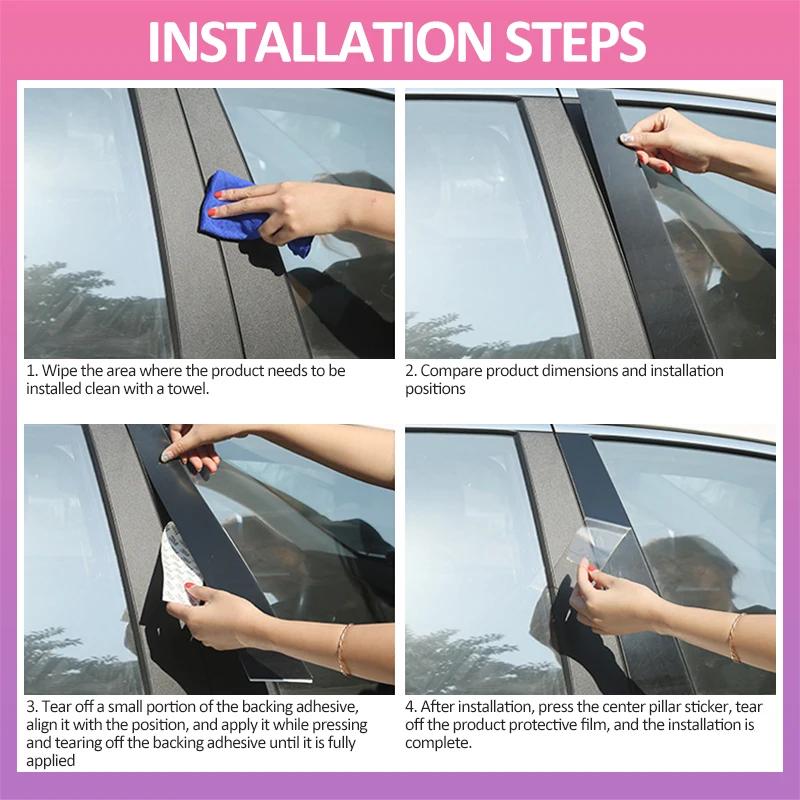 INSTALLATION STEPS

1. Wipe the area where the product needs to be installed clean with a towel.

2. Compare product dimensions and installation positions

3. Tear off a small portion of the backing adhesive, align it with the position, and apply it while pressing and tearing off the backing adhesive until it is fully applied

4. After installation, press the center pillar sticker, tear off the product protective film, and the installation is complete.