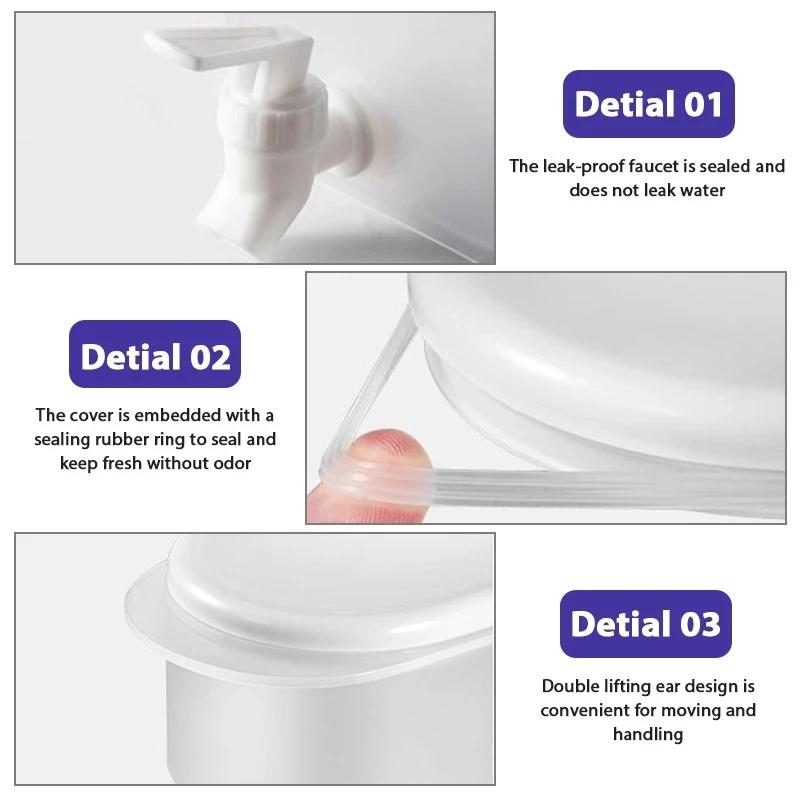 Detial 01

The leak-proof faucet is sealed and does not leak water

Detial 02

The cover is embedded with a sealing rubber ring to seal and keep fresh without odor

Detial 03

Double lifting ear design is convenient for moving and handling