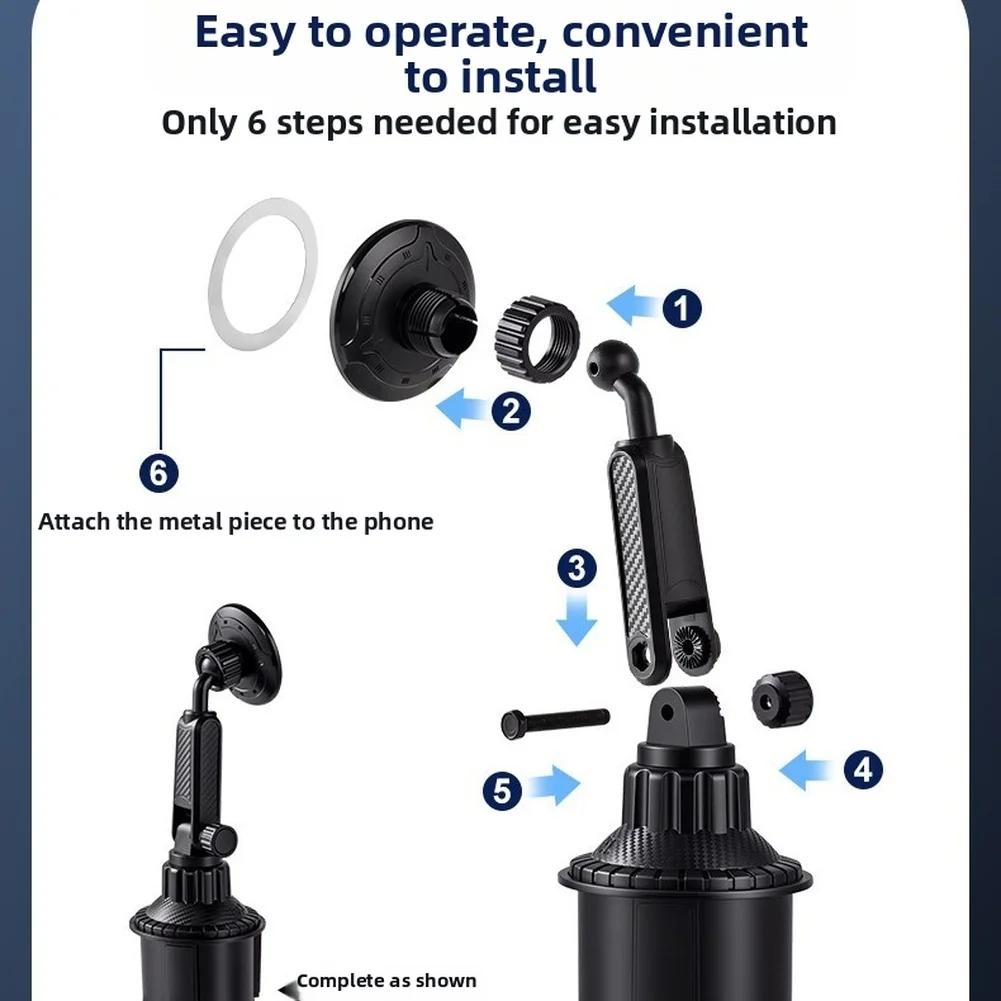 Easy to operate, convenient to install
Only 6 steps needed for easy installation

1
2
6
Attach the metal piece to the phone
3
4
5
Complete as shown