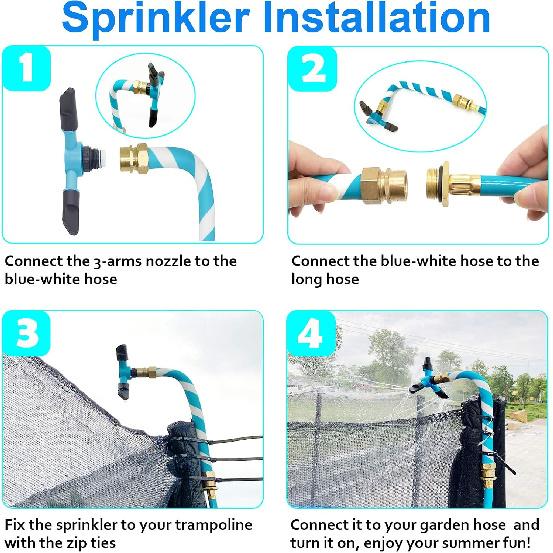 Sprinkler Installation

1

Connect the 3-arms nozzle to the blue-white hose

2

Connect the blue-white hose to the long hose

3

Fix the sprinkler to your trampoline with the zip ties

4

Connect it to your garden hose and turn it on, enjoy your summer fun!