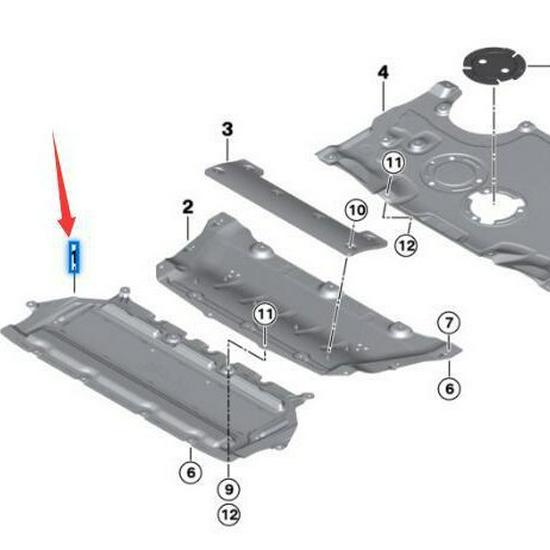 4
3
11
2
10
12
1
11
7
6
6
9
12