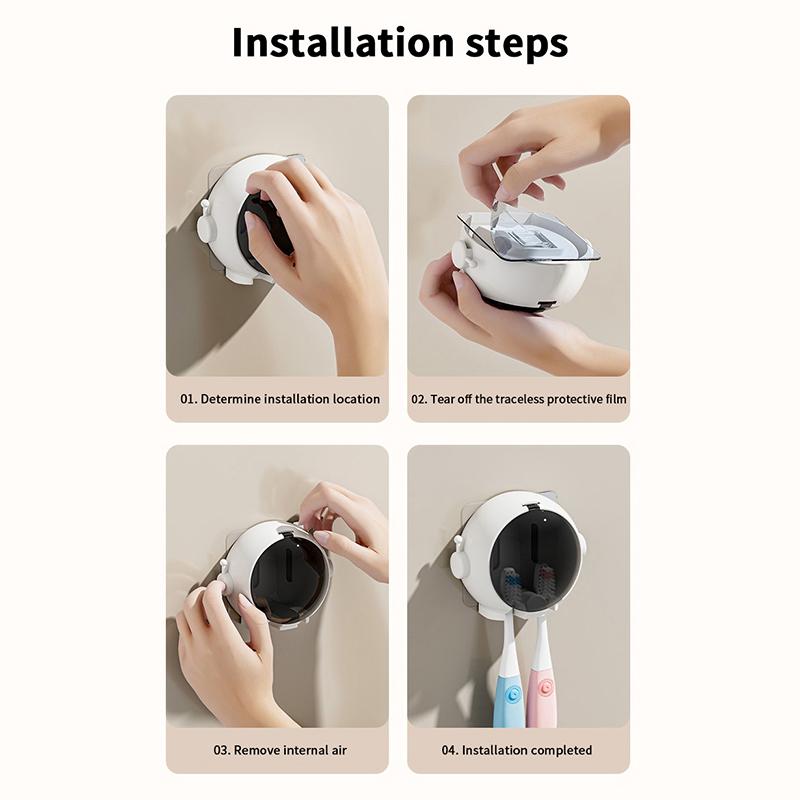 Installation steps

01. Determine installation location

02. Tear off the traceless protective film

03. Remove internal air

04. Installation completed