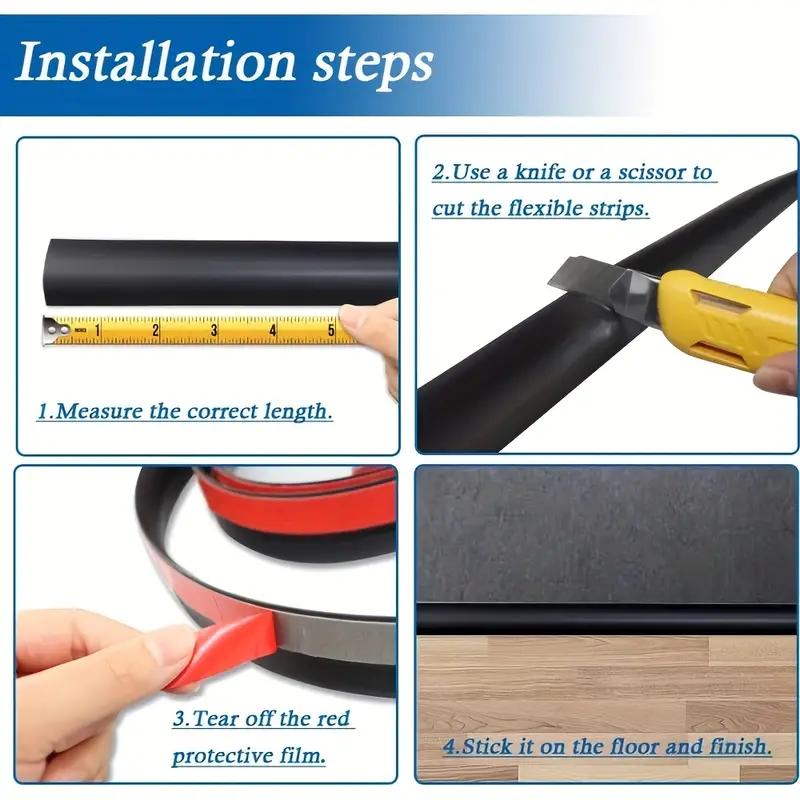 Installation steps

INCHES 1 2 3 4 5

1.Measure the correct length.

2.Use a knife or a scissor to cut the flexible strips.

3.Tear off the red protective film.

4.Stick it on the floor and finish.