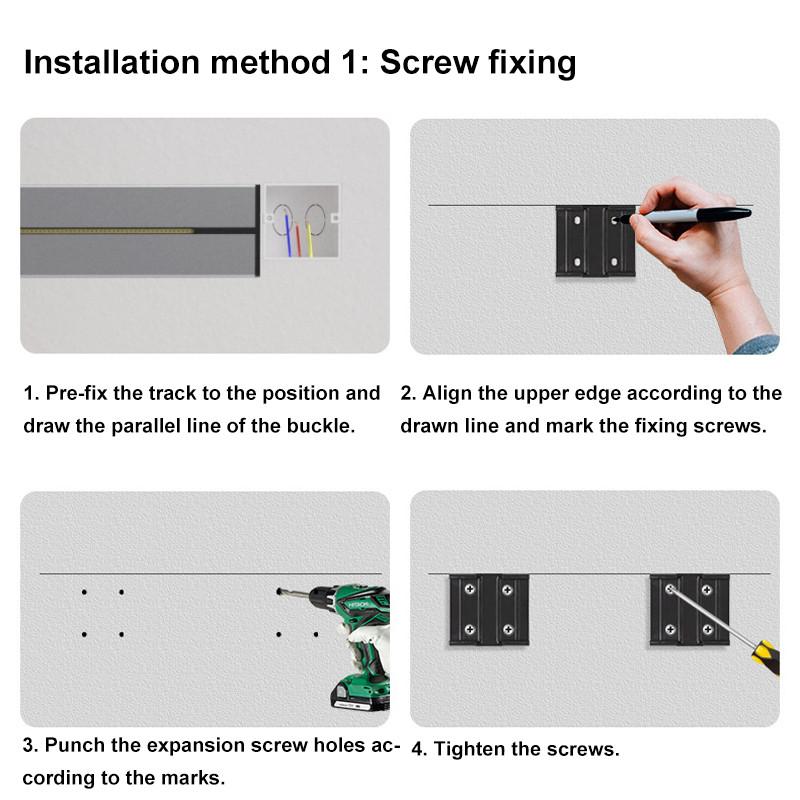 Installation method 1: Screw fixing

1. Pre-fix the track to the position and draw the parallel line of the buckle.

2. Align the upper edge according to the drawn line and mark the fixing screws.

3. Punch the expansion screw holes according to the marks.

4. Tighten the screws.