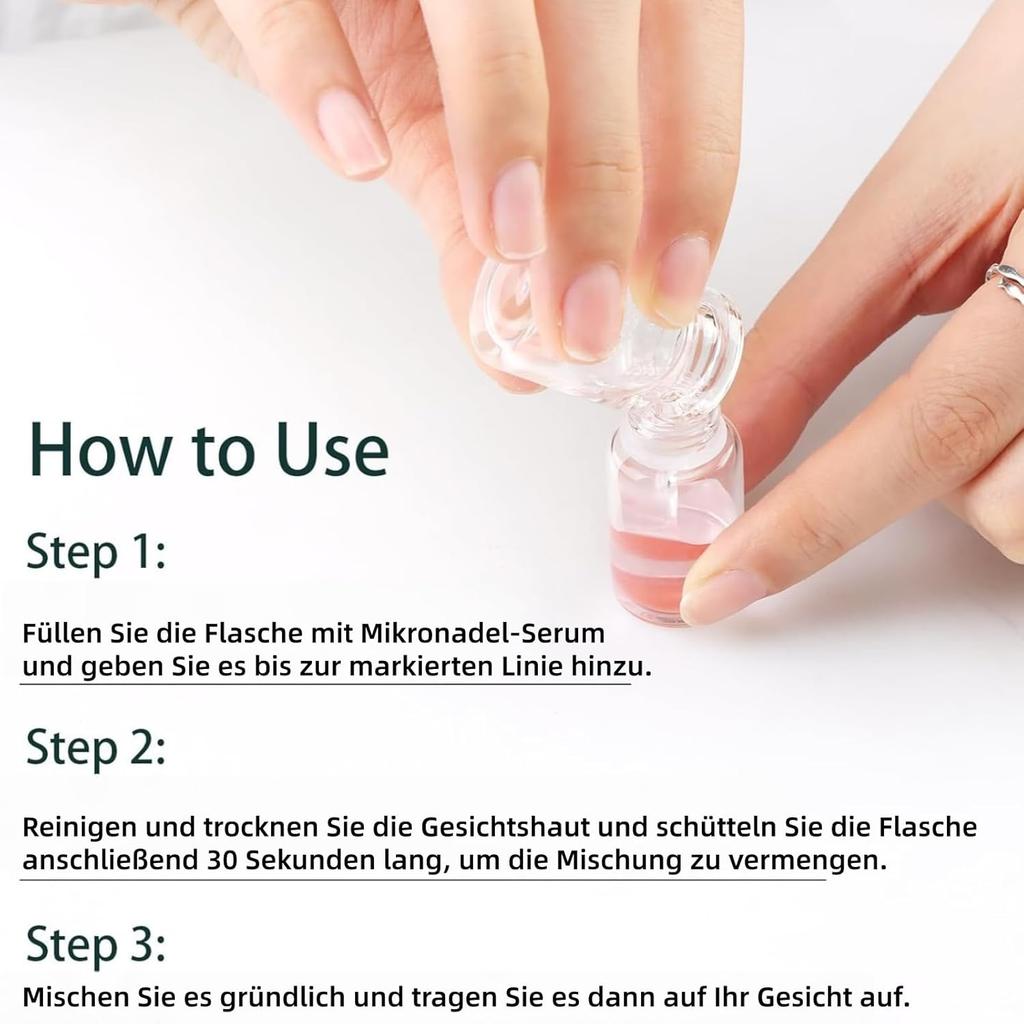 How to Use

Step 1:

Füllen Sie die Flasche mit Mikronadel-Serum und geben Sie es bis zur markierten Linie hinzu.

Step 2:

Reinigen und trocknen Sie die Gesichtshaut und schütteln Sie die Flasche anschließend 30 Sekunden lang, um die Mischung zu vermengen.

Step 3:

Mischen Sie es gründlich und tragen Sie es dann auf Ihr Gesicht auf.