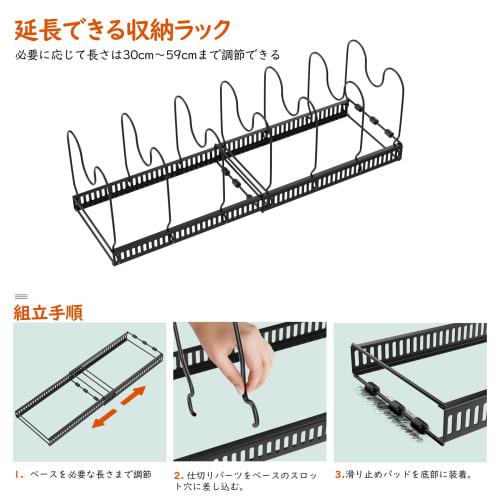 延長できる収納ラック

必要に応じて長さは30cm～59cmまで調節できる

組立手順

1. ベースを必要な長さまで調節

2. 仕切りパーツをベースのスロット穴に差し込む。

3. 滑り止めパッドを底部に装着。