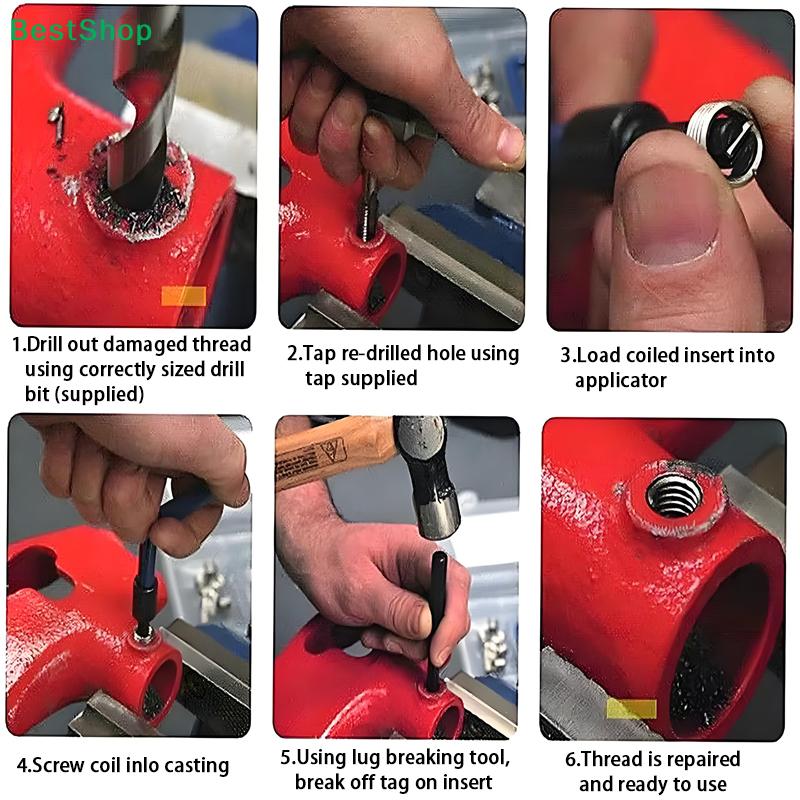 BestShop

1.Drill out damaged thread using correctly sized drill bit (supplied)

2.Tap re-drilled hole using tap supplied

3.Load coiled insert into applicator

4.Screw coil inlo casting

5.Using lug breaking tool, break off tag on insert

6.Thread is repaired and ready to use