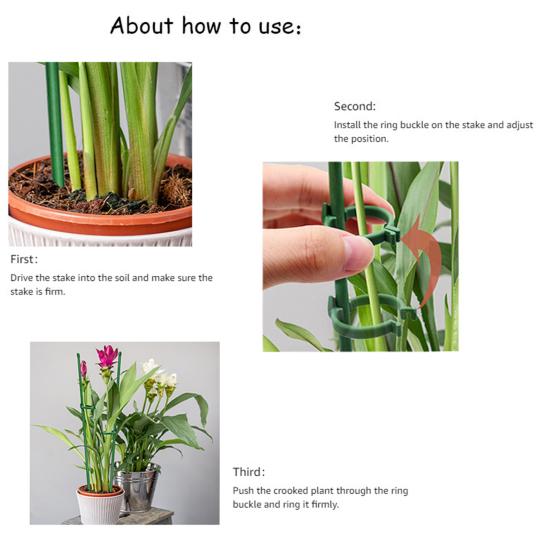 About how to use:

Second:

Install the ring buckle on the stake and adjust the position.

First:

Drive the stake into the soil and make sure the stake is firm.

Third:

Push the crooked plant through the ring buckle and ring it firmly.