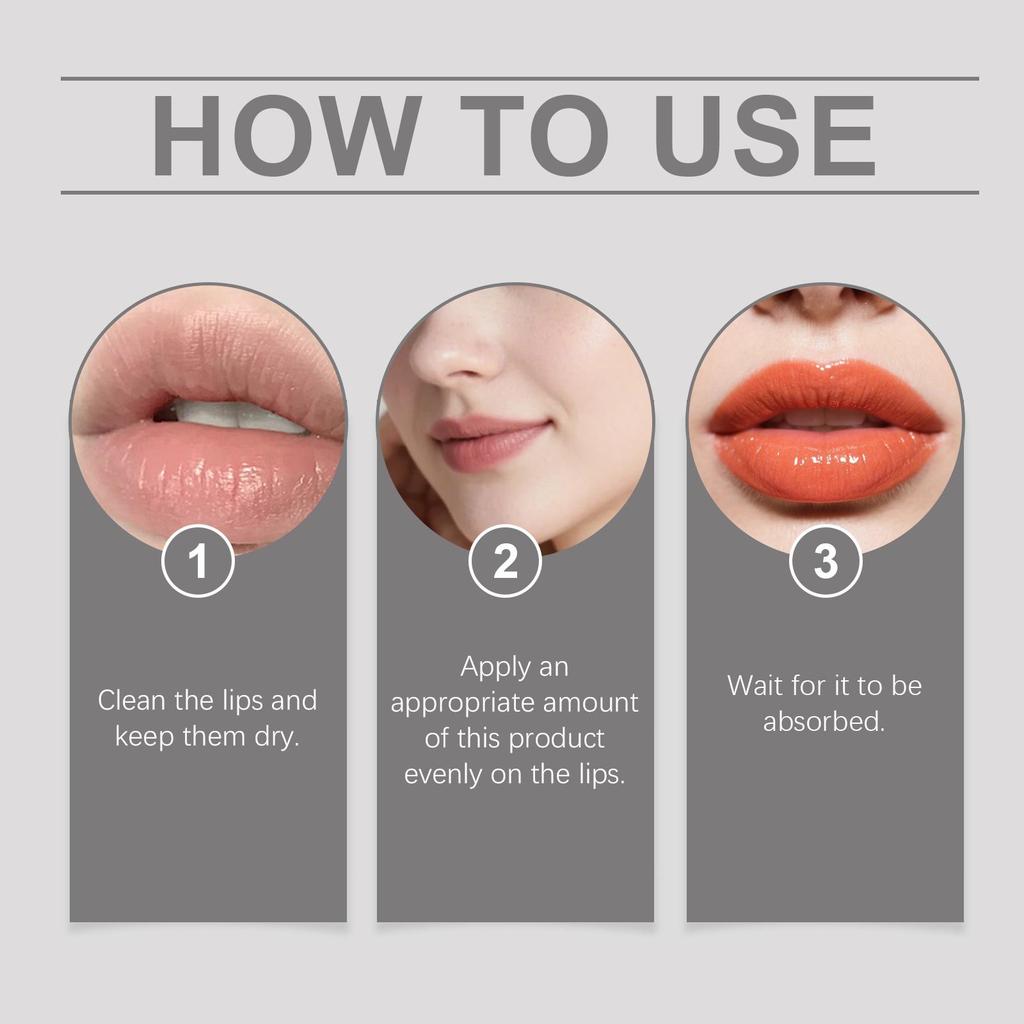 HOW TO USE

1

Clean the lips and keep them dry.

2

Apply an appropriate amount of this product evenly on the lips.

3

Wait for it to be absorbed.