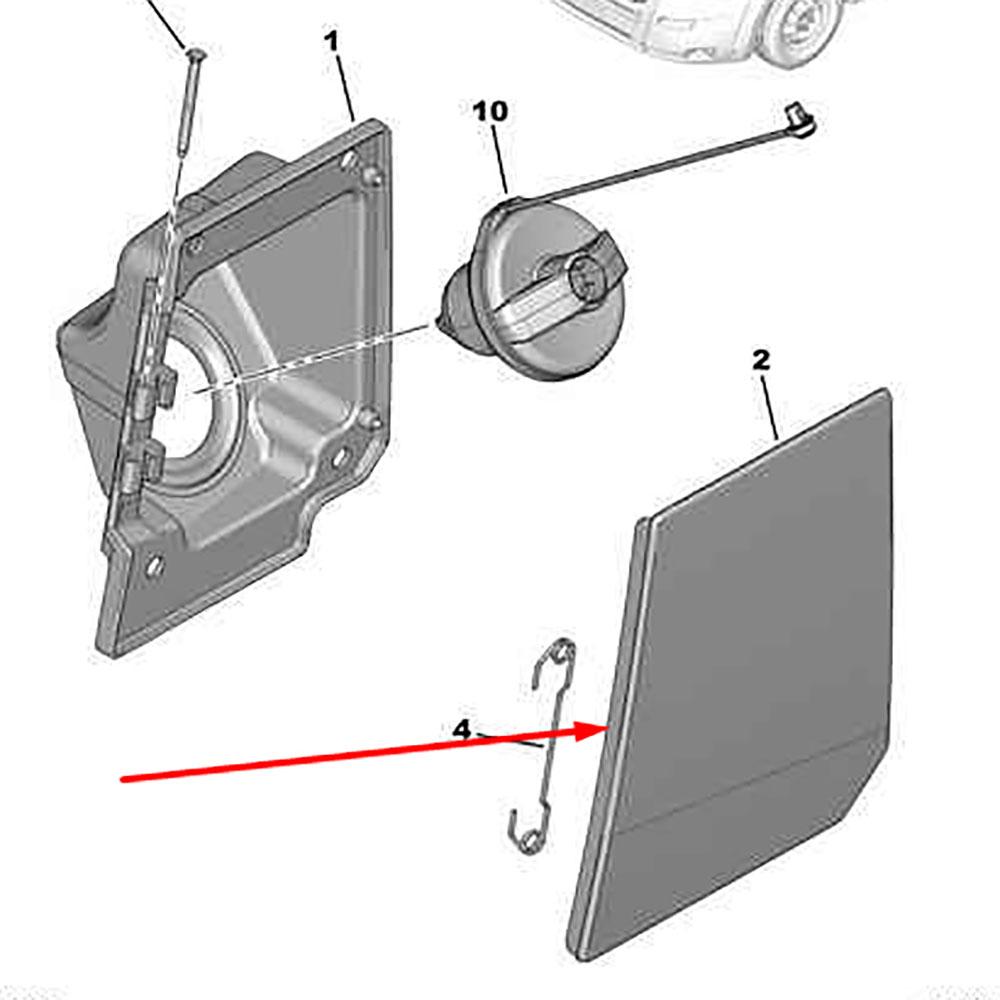 1

10

2

4