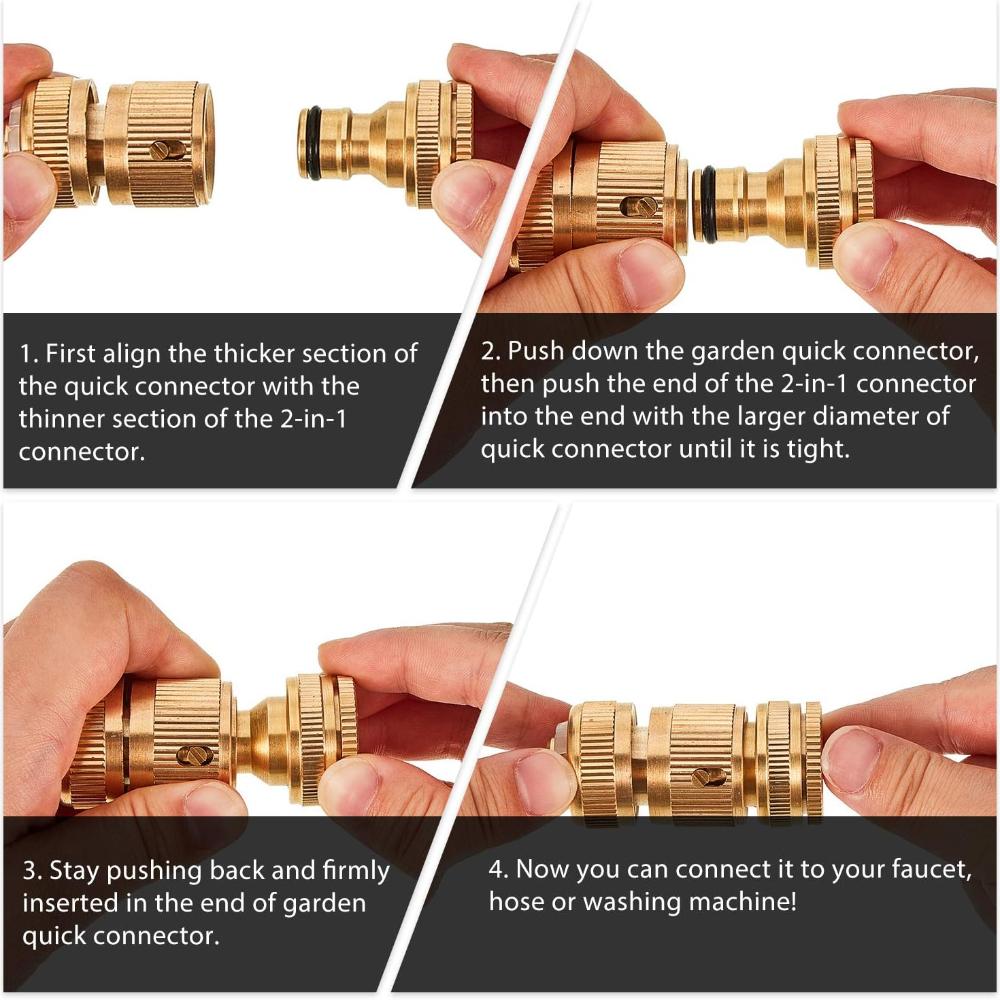 1. First align the thicker section of the quick connector with the thinner section of the 2-in-1 connector.

2. Push down the garden quick connector, then push the end of the 2-in-1 connector into the end with the larger diameter of quick connector until it is tight.

3. Stay pushing back and firmly inserted in the end of garden quick connector.

4. Now you can connect it to your faucet, hose or washing machine!