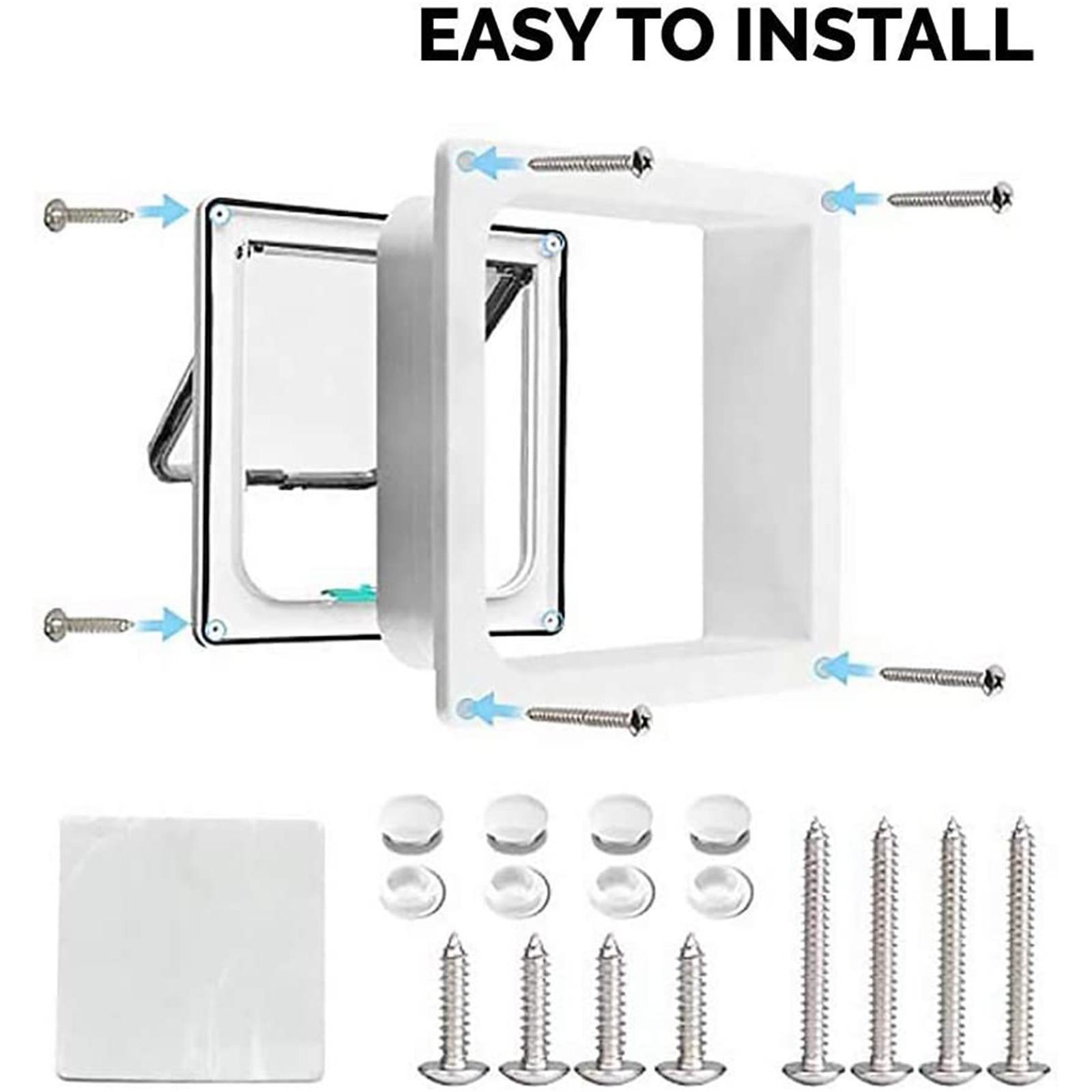 EASY TO INSTALL