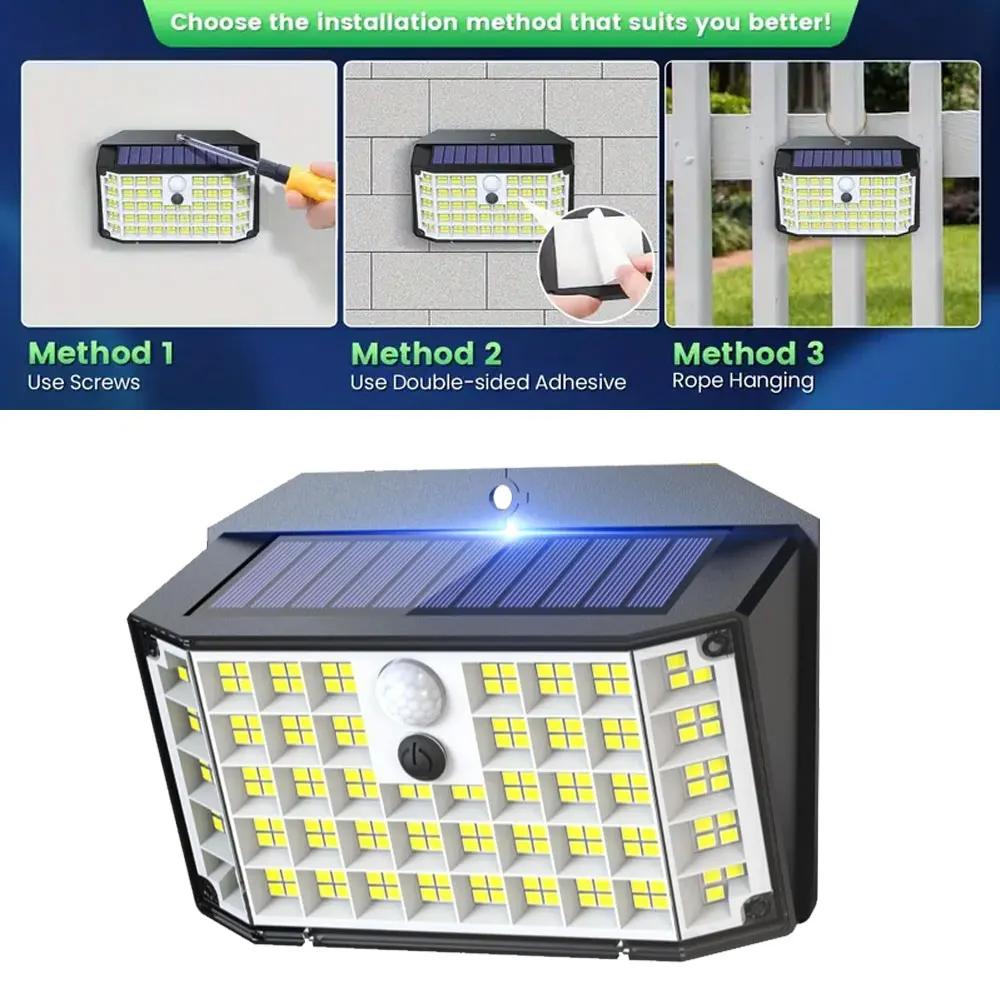 Choose the installation method that suits you better!

Method 1
Use Screws

Method 2
Use Double-sided Adhesive

Method 3
Rope Hanging