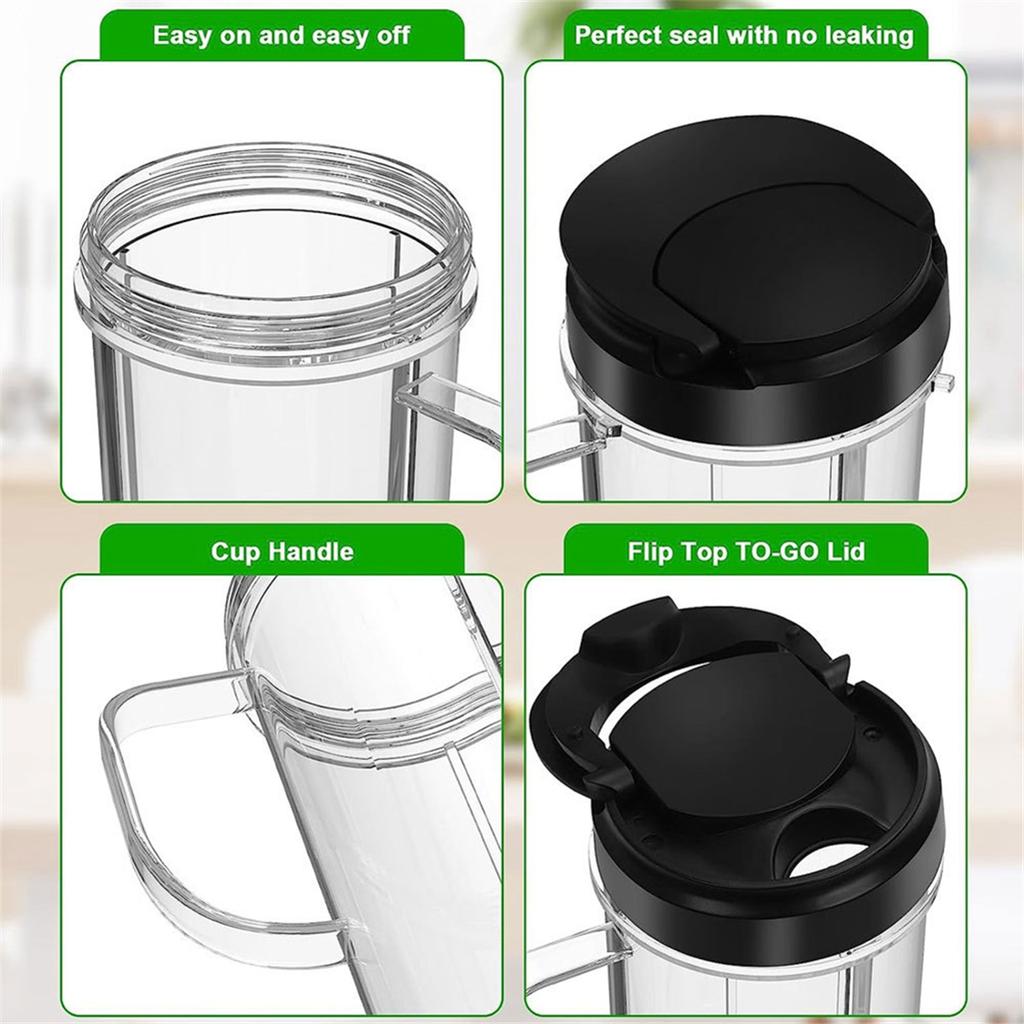 Easy on and easy off

Perfect seal with no leaking

Cup Handle

Flip Top TO-GO Lid