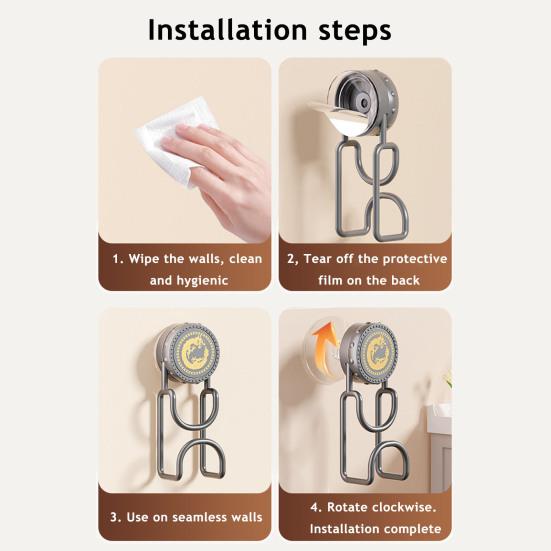 Installation steps

1. Wipe the walls, clean and hygienic

2, Tear off the protective film on the back

3. Use on seamless walls

4. Rotate clockwise. Installation complete