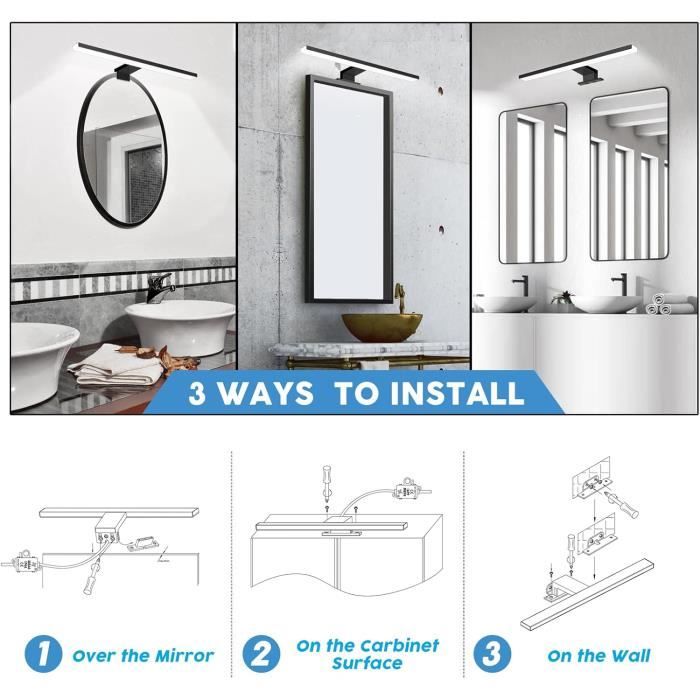 3 WAYS TO INSTALL

1 Over the Mirror

2 On the Carbinet Surface

3 On the Wall