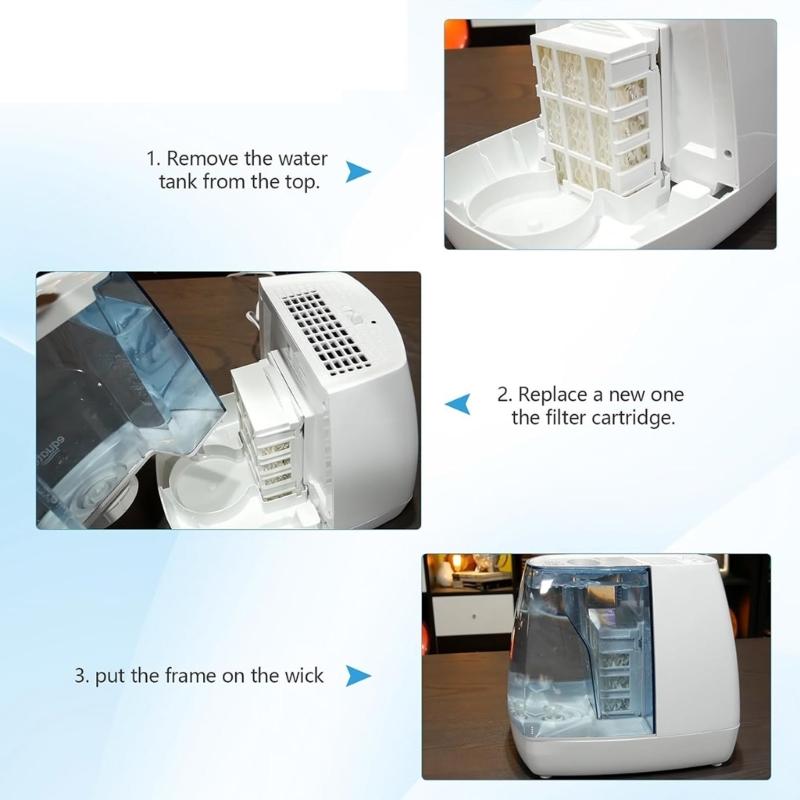 1. Remove the water tank from the top.

2. Replace a new one the filter cartridge.

3. put the frame on the wick