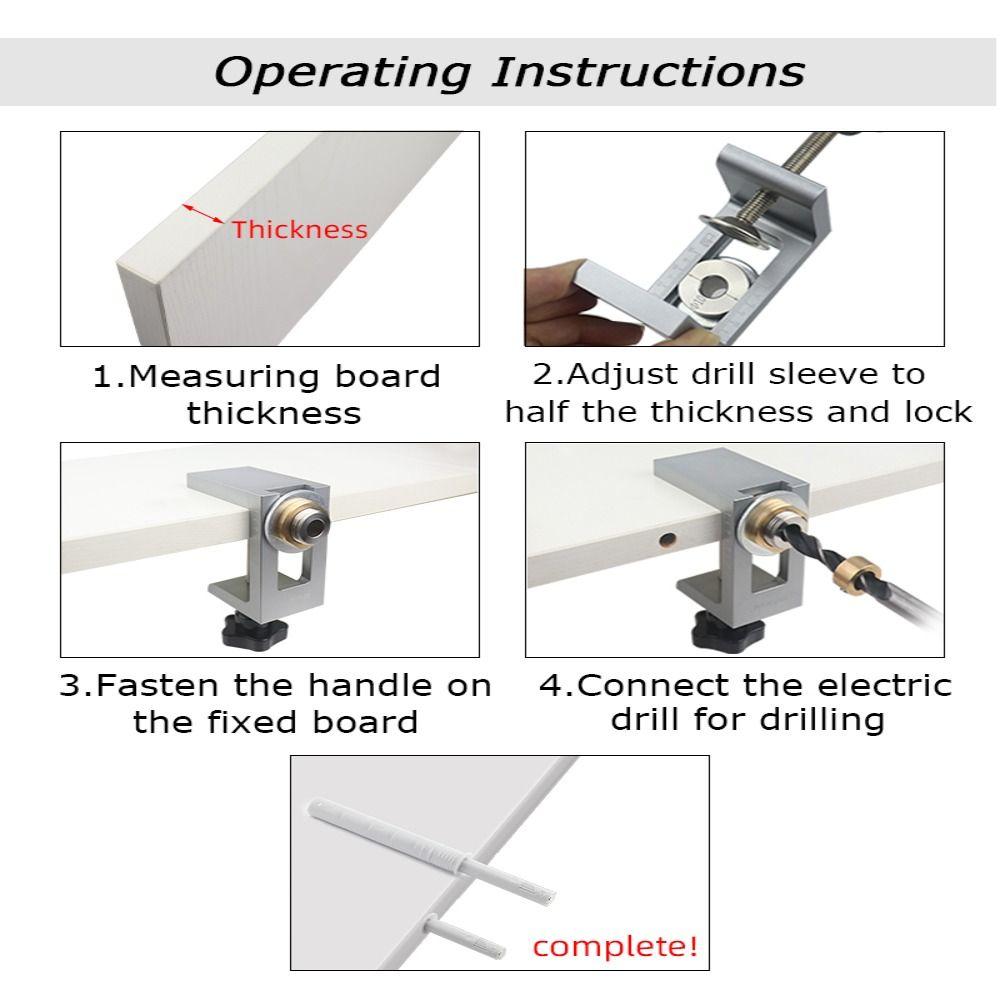 Operating Instructions

Thickness

1.Measuring board thickness

2.Adjust drill sleeve to half the thickness and lock

3.Fasten the handle on the fixed board

4.Connect the electric drill for drilling

complete!