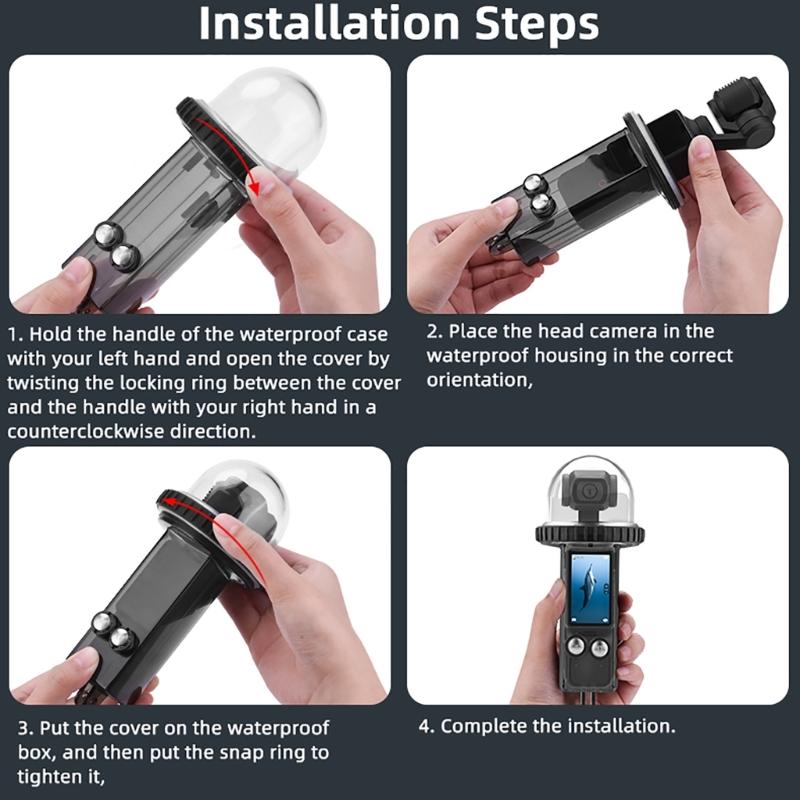 Installation Steps

1. Hold the handle of the waterproof case with your left hand and open the cover by twisting the locking ring between the cover and the handle with your right hand in a counterclockwise direction.

2. Place the head camera in the waterproof housing in the correct orientation,

3. Put the cover on the waterproof box, and then put the snap ring to tighten it,

4. Complete the installation.