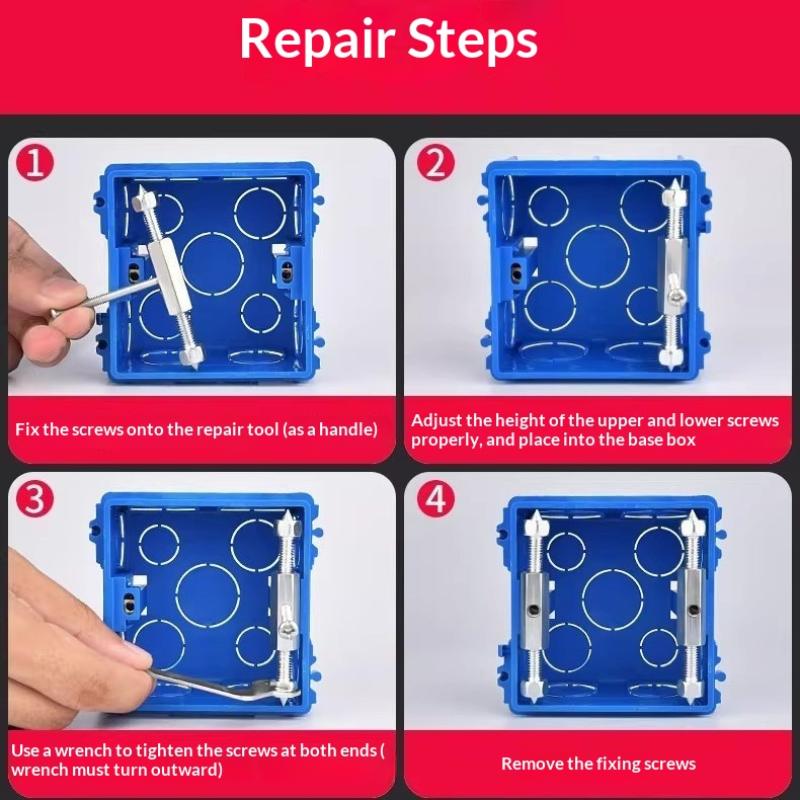 Repair Steps

1

Fix the screws onto the repair tool (as a handle)

2

Adjust the height of the upper and lower screws properly, and place into the base box

3

Use a wrench to tighten the screws at both ends ( wrench must turn outward)

4

Remove the fixing screws