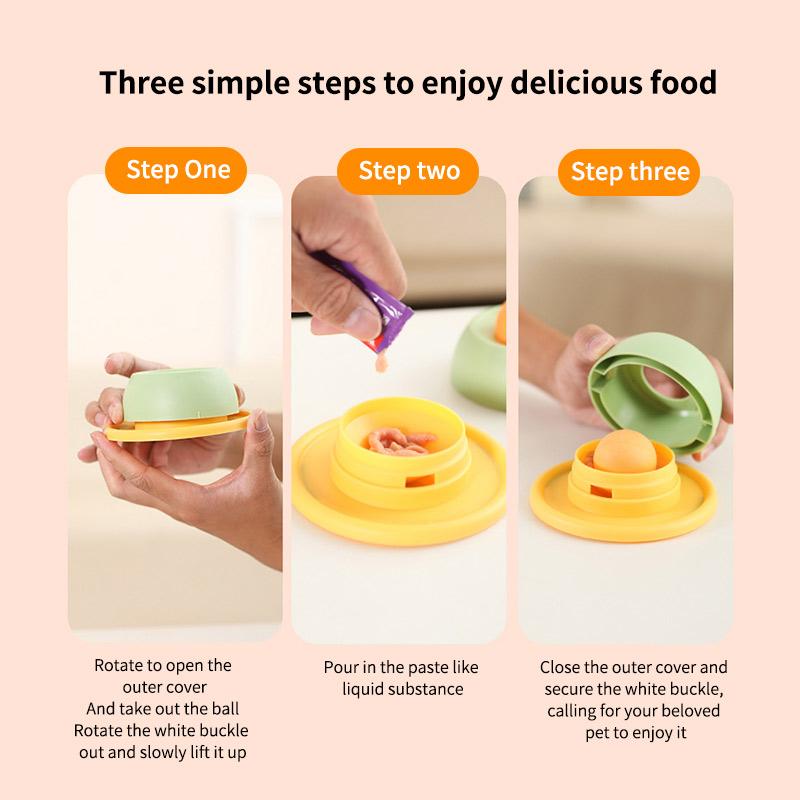 Three simple steps to enjoy delicious food

Step One

Rotate to open the outer cover
And take out the ball
Rotate the white buckle out and slowly lift it up

Step two

Pour in the paste like liquid substance

Step three

Close the outer cover and secure the white buckle, calling for your beloved pet to enjoy it